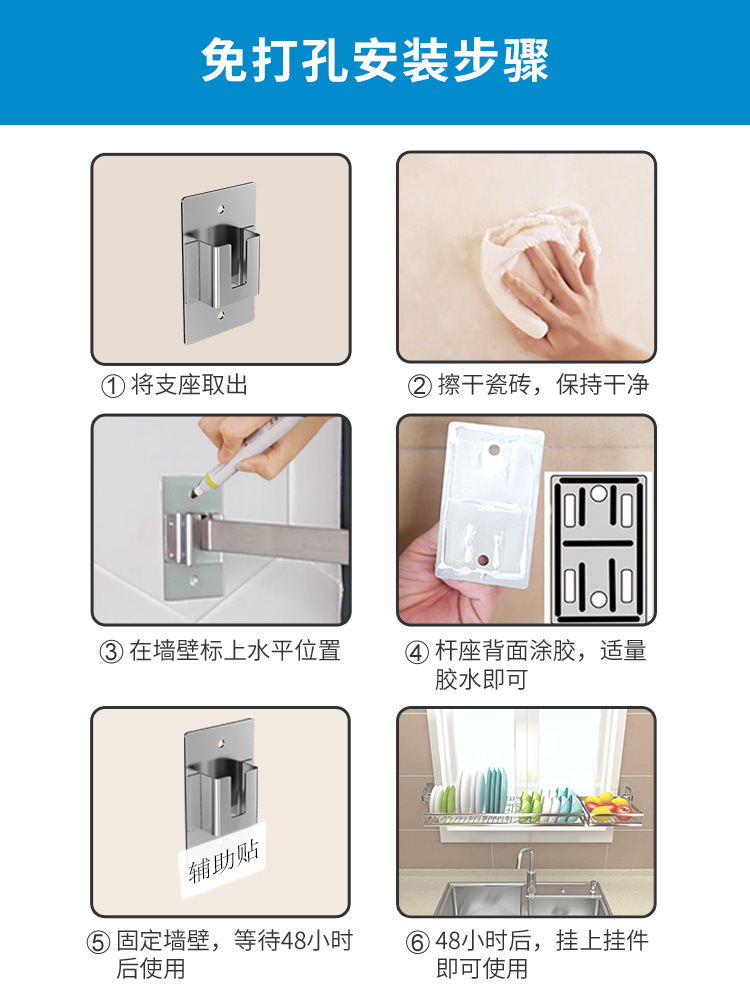 免打孔安装步骤

① 将支座取出

② 擦干瓷砖，保持干净

③ 在墙壁标上水平位置

④ 杆座背面涂胶，适量胶水即可

辅助贴

⑤ 固定墙壁，等待48小时后使用

⑥ 48小时后，挂上挂件即可使用