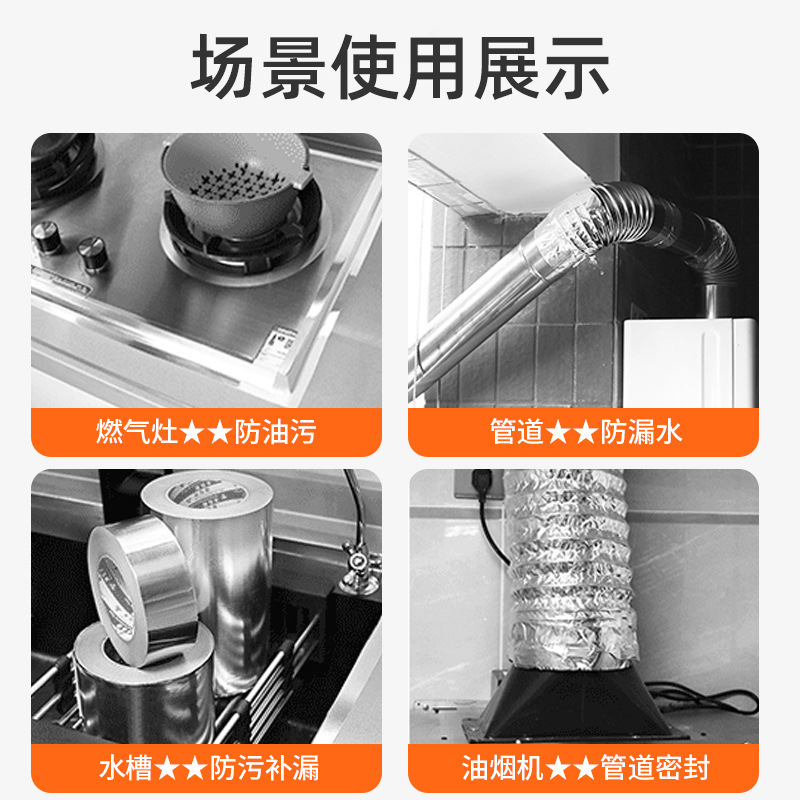 场景使用展示

燃气灶★★防油污

管道★★防漏水

水槽★★防污补漏

油烟机★★管道密封