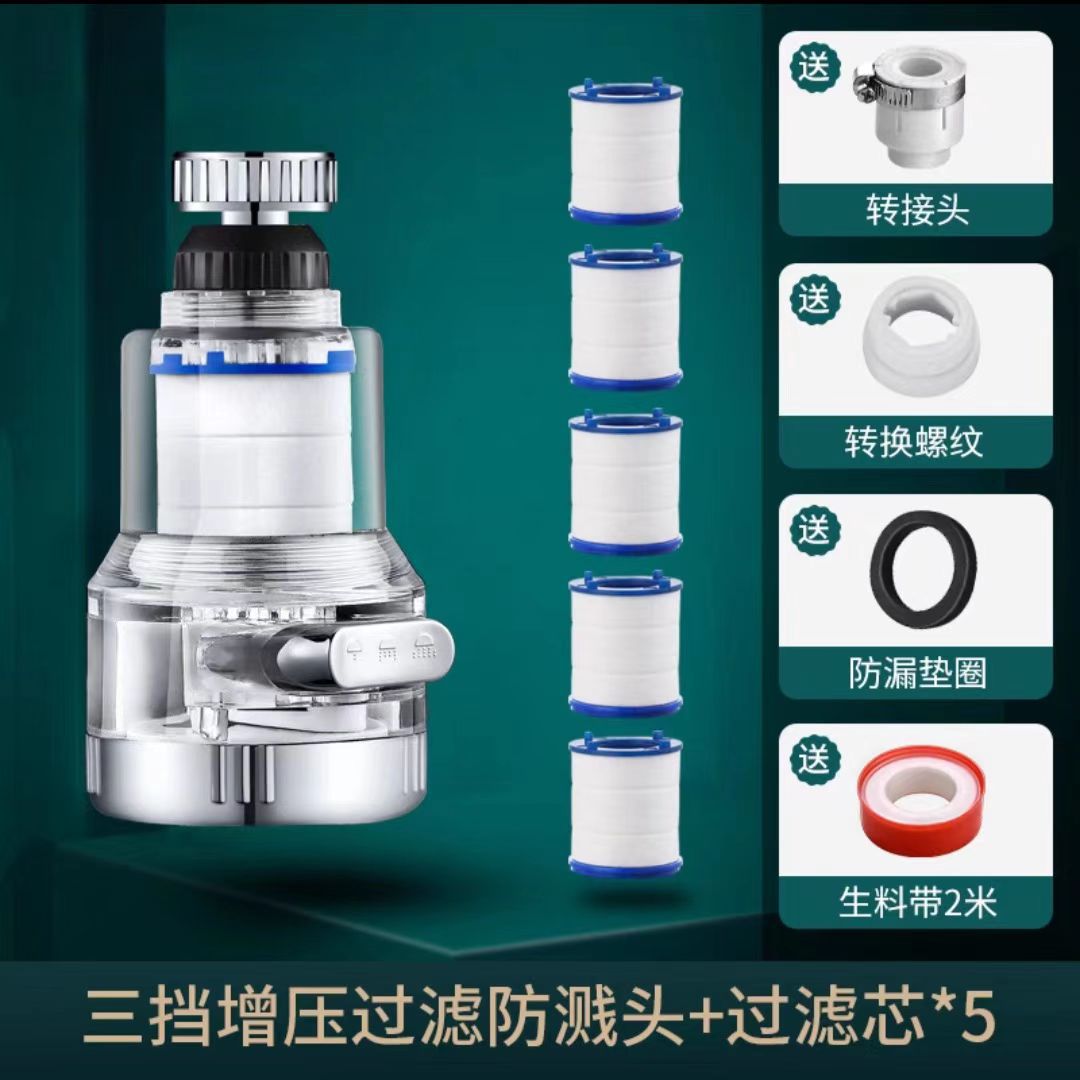 送
转接头

送
转换螺纹

送
防漏垫圈

送
生料带2米

三挡增压过滤防溅头+过滤芯*5