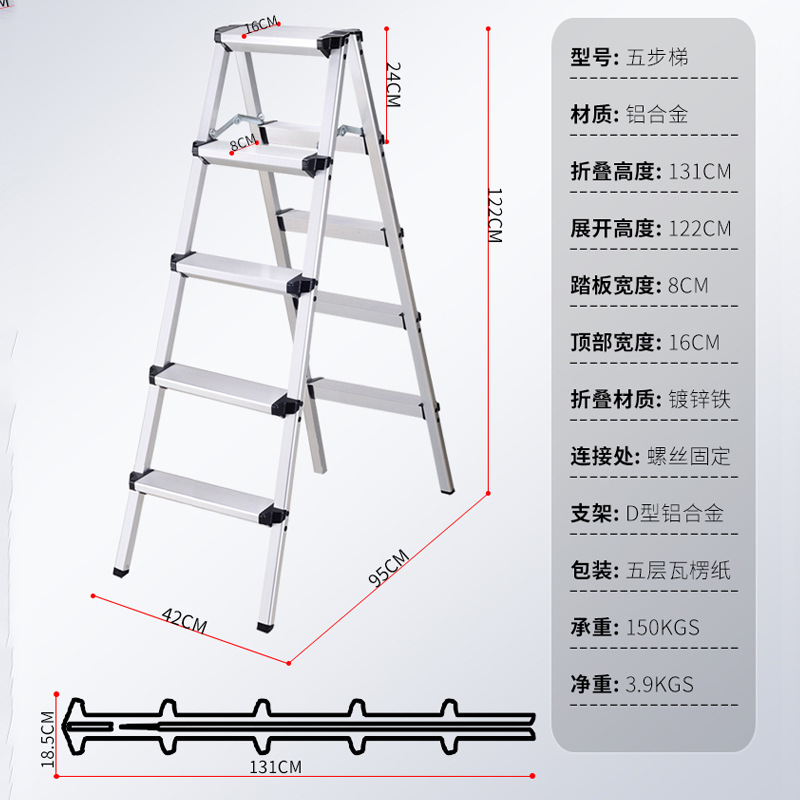 16CM
24CM
8CM
122CM
95CM
42CM
18.5CM
131CM

型号: 五步梯
材质: 铝合金
折叠高度: 131CM
展开高度: 122CM
踏板宽度: 8CM
顶部宽度: 16CM
折叠材质: 镀锌铁
连接处: 螺丝固定
支架: D型铝合金
包装: 五层瓦楞纸
承重: 150KGS
净重: 3.9KGS