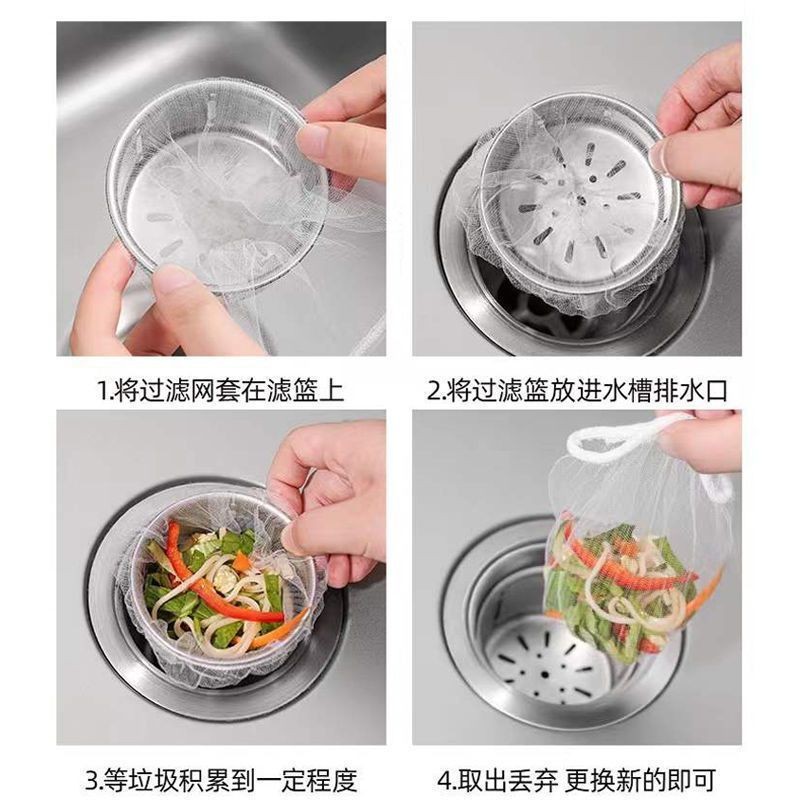 1.将过滤网套在滤篮上

2.将过滤篮放进水槽排水口

3.等垃圾积累到一定程度

4.取出丢弃 更换新的即可