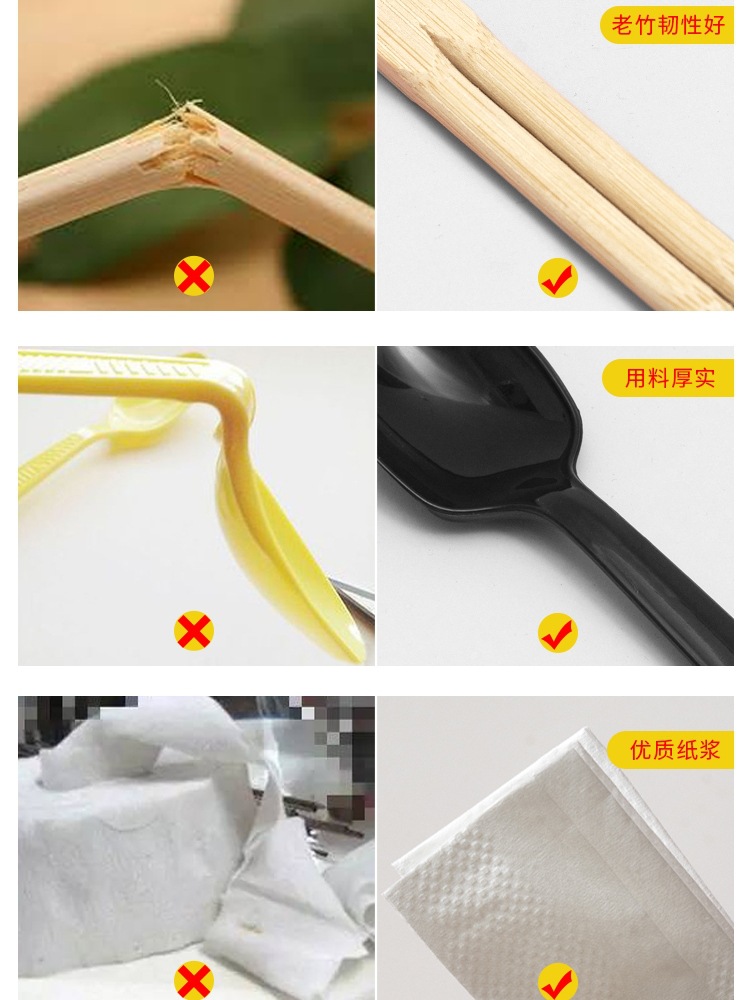 老竹韧性好

用料厚实

优质纸浆