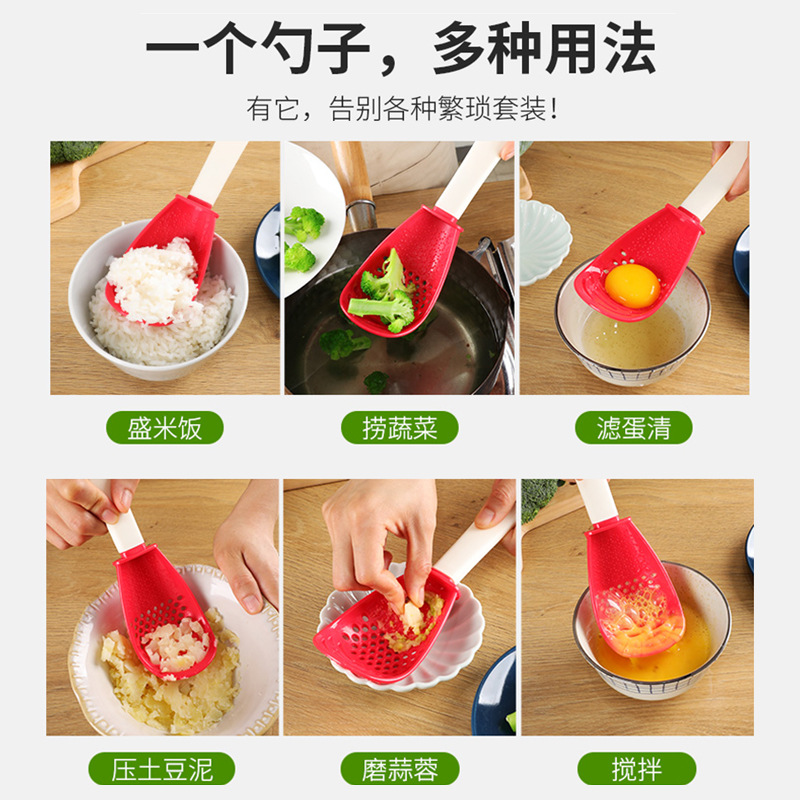 一个勺子，多种用法

有它，告别各种繁琐套装！

盛米饭

捞蔬菜

滤蛋清

压土豆泥

磨蒜蓉

搅拌