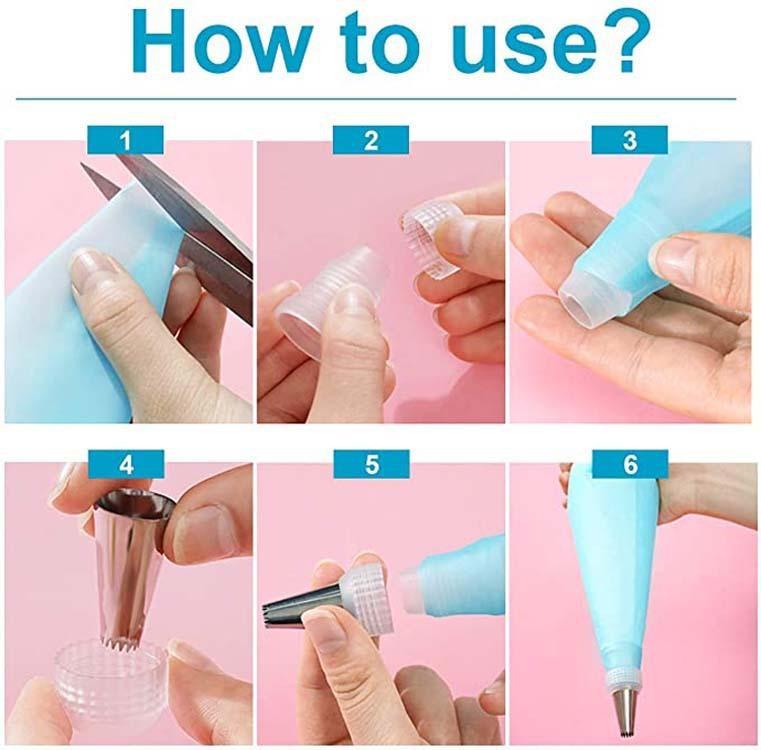 How to use?

1

2

3

4

5

6