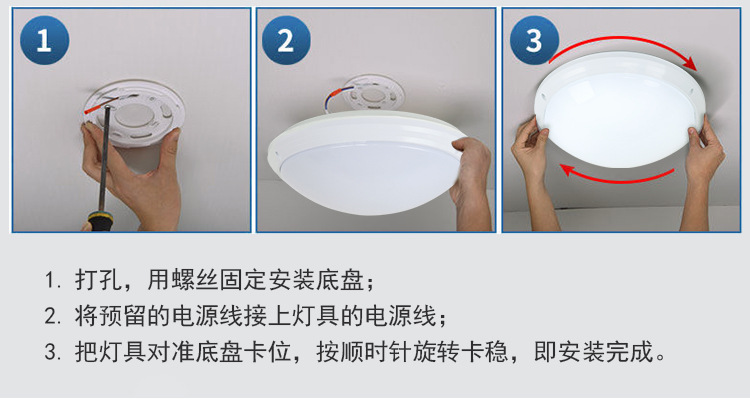 1

2

3

1. 打孔，用螺丝固定安装底盘；

2. 将预留的电源线接上灯具的电源线；

3. 把灯具对准底盘卡位，按顺时针旋转卡稳，即安装完成。