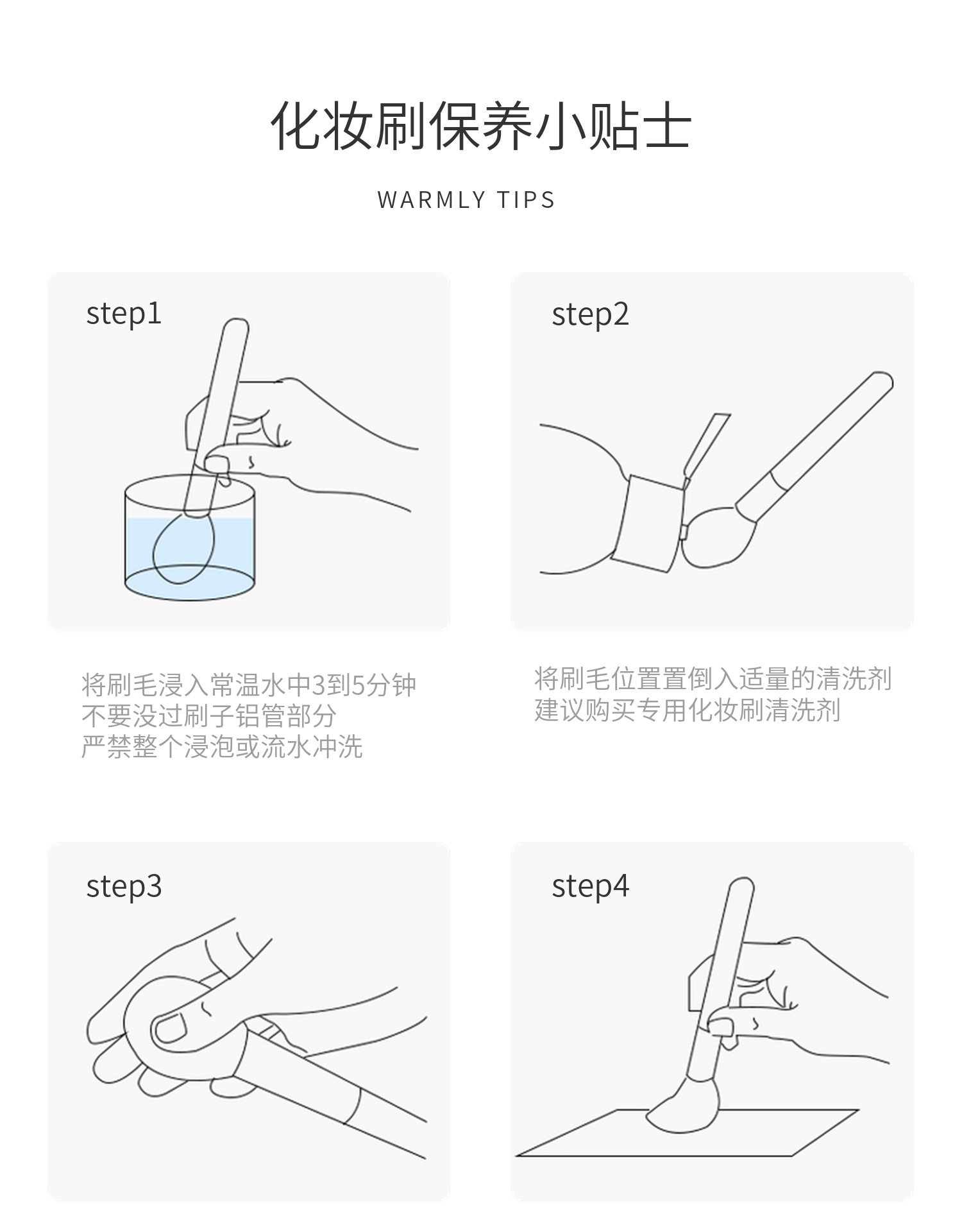 化妆刷保养小贴士

WARMLY TIPS

step1

将刷毛浸入常温水中3到5分钟
不要没过刷子铝管部分
严禁整个浸泡或流水冲洗

step2

将刷毛位置置倒入适量的清洗剂
建议购买专用化妆刷清洗剂

step3

step4