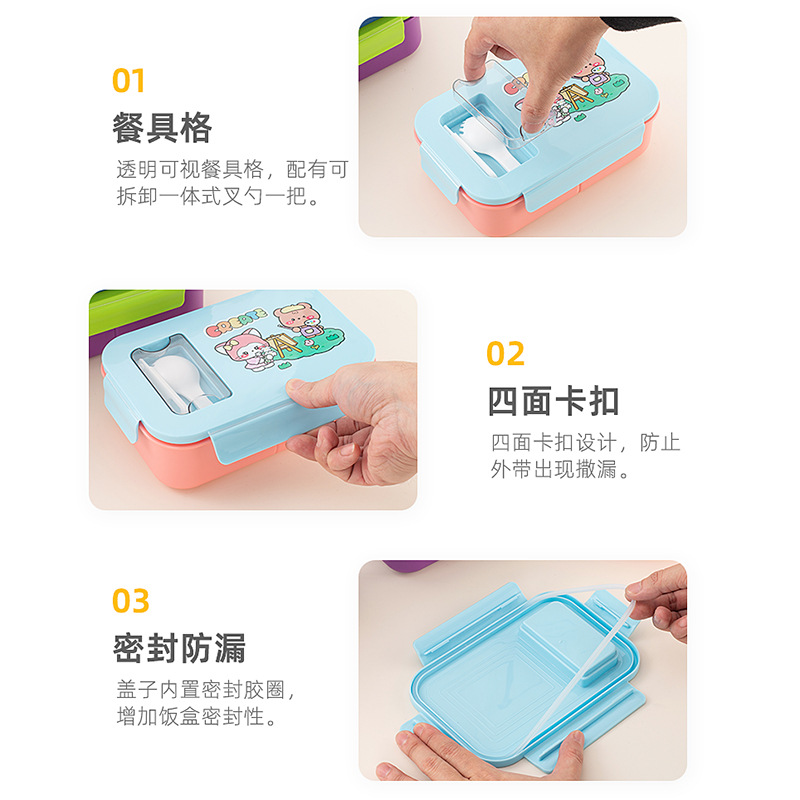 01
餐具格
透明可视餐具格，配有可拆卸一体式叉勺一把。

CREATE

02
四面卡扣
四面卡扣设计，防止外带出现撒漏。

03
密封防漏
盖子内置密封胶圈，增加饭盒密封性。