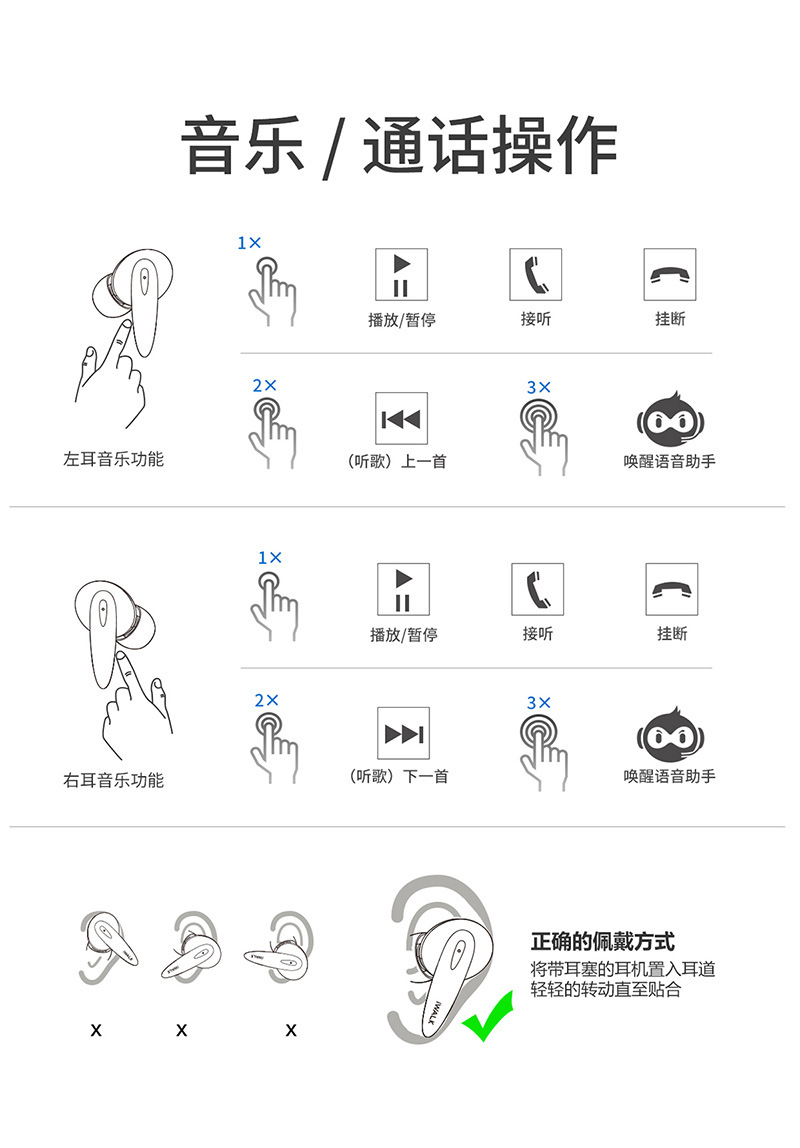 音乐 / 通话操作

左耳音乐功能

1×

播放/暂停

接听

挂断

2×

（听歌）上一首

3×

唤醒语音助手

右耳音乐功能

1×

播放/暂停

接听

挂断

2×

（听歌）下一首

3×

唤醒语音助手

iWALK iWALK iWALK

x x x

iWALK

正确的佩戴方式
将带耳塞的耳机置入耳道
轻轻的转动直至贴合