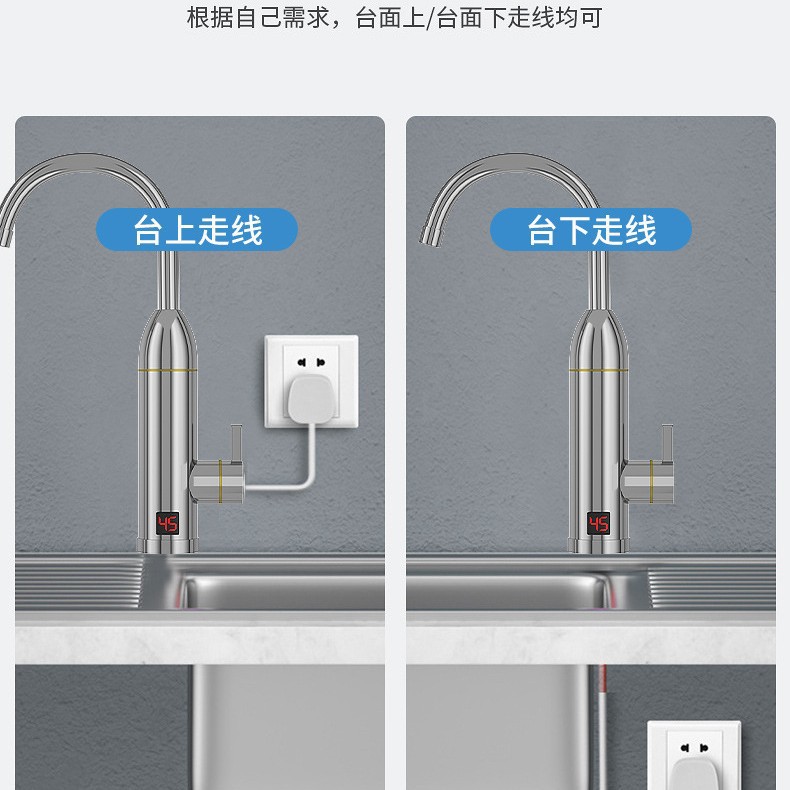 根据自己需求，台面上/台面下走线均可

台上走线

45

台下走线

45