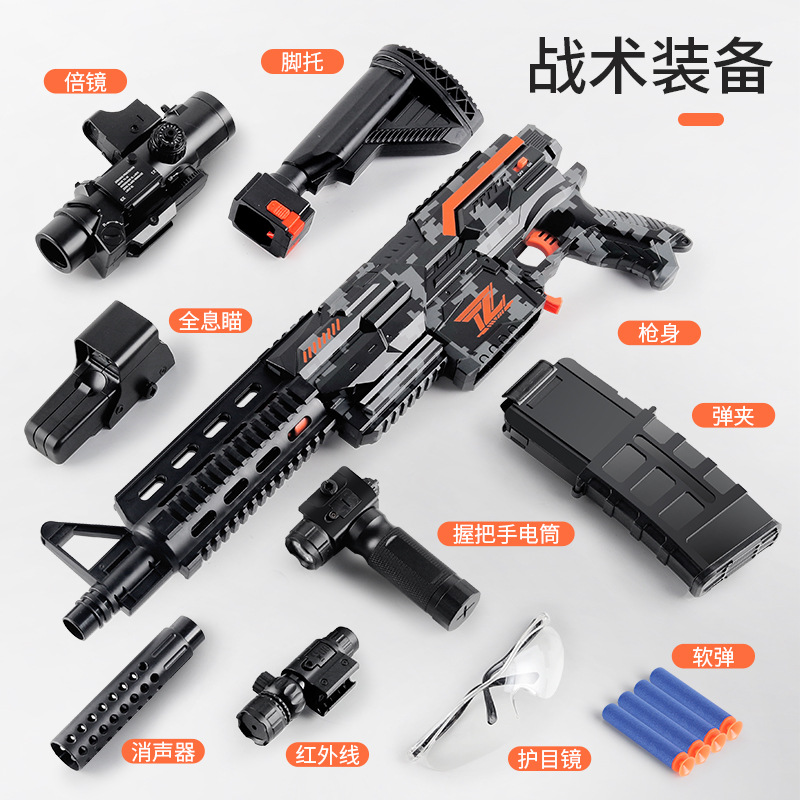 战术装备

倍镜

脚托

全息瞄

枪身

弹夹

握把手电筒

软弹

消声器

红外线

护目镜