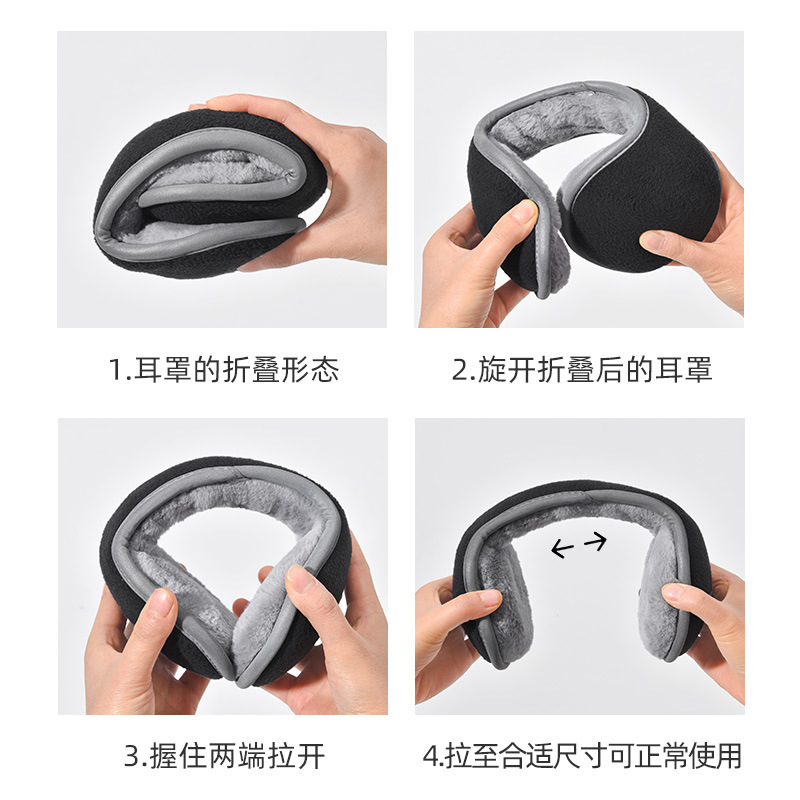 1.耳罩的折叠形态

2.旋开折叠后的耳罩

3.握住两端拉开

4.拉至合适尺寸可正常使用