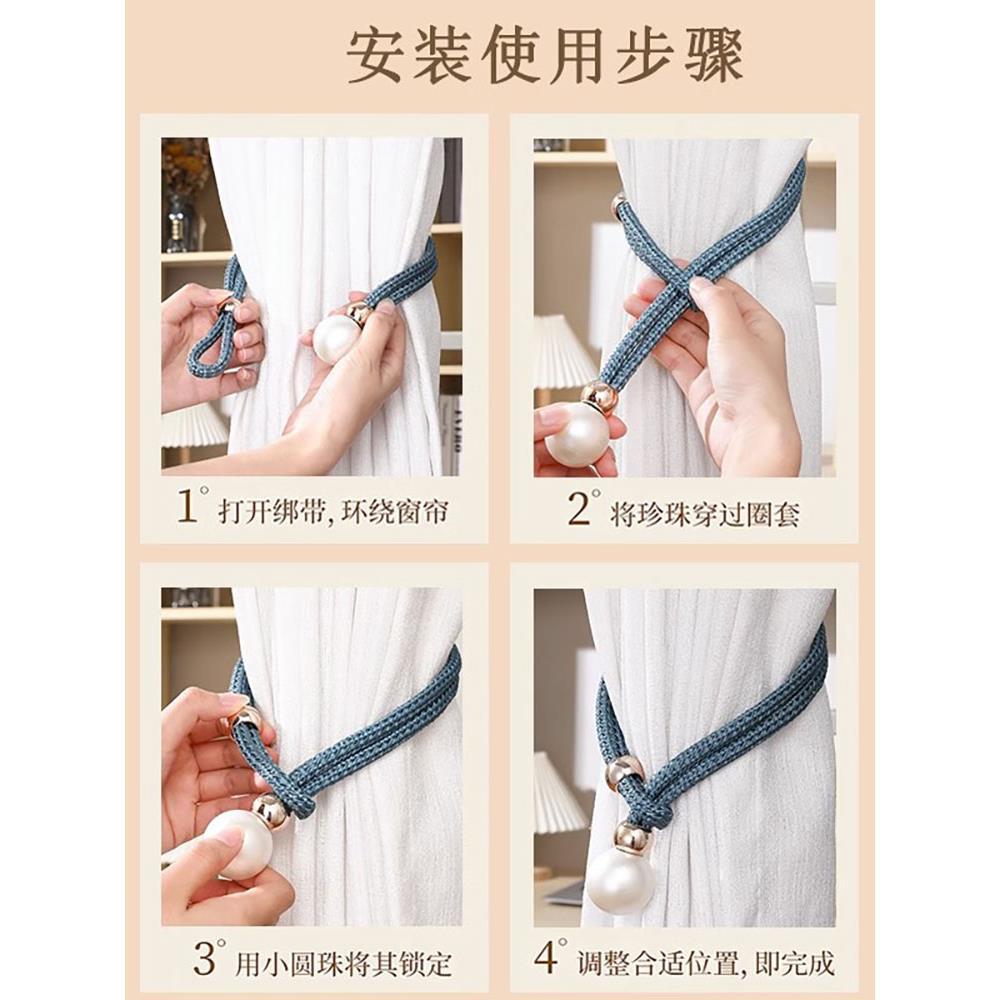 安装使用步骤

1° 打开绑带, 环绕窗帘

2° 将珍珠穿过圈套

3° 用小圆珠将其锁定

4° 调整合适位置, 即完成