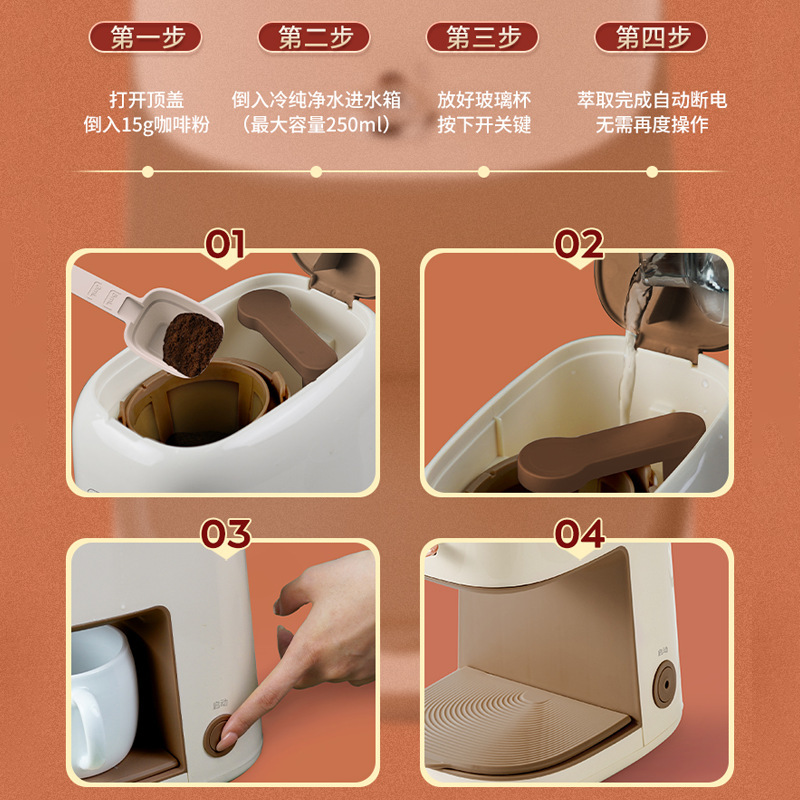 第一步

打开顶盖
倒入15g咖啡粉

第二步

倒入冷纯净水进水箱
（最大容量250ml）

第三步

放好玻璃杯
按下开关键

第四步

萃取完成自动断电
无需再度操作

01

02

03

启动

04

启动