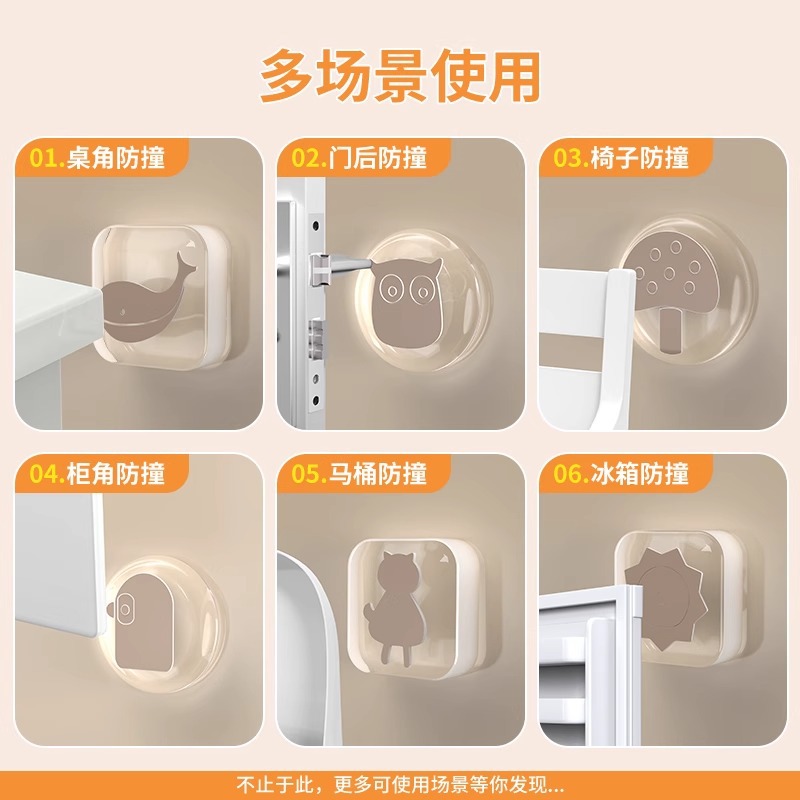 多场景使用

01.桌角防撞

02.门后防撞

03.椅子防撞

04.柜角防撞

05.马桶防撞

06.冰箱防撞

不止于此，更多可使用场景等你发现...