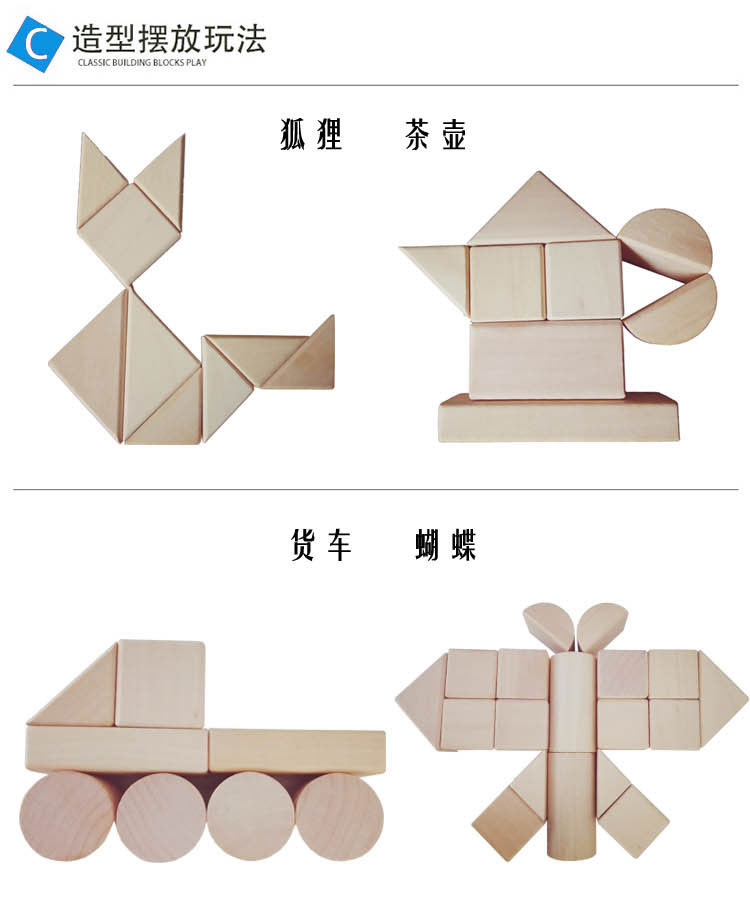 C 造型摆放玩法
CLASSIC BUILDING BLOCKS PLAY

狐狸　茶壶

货车　蝴蝶