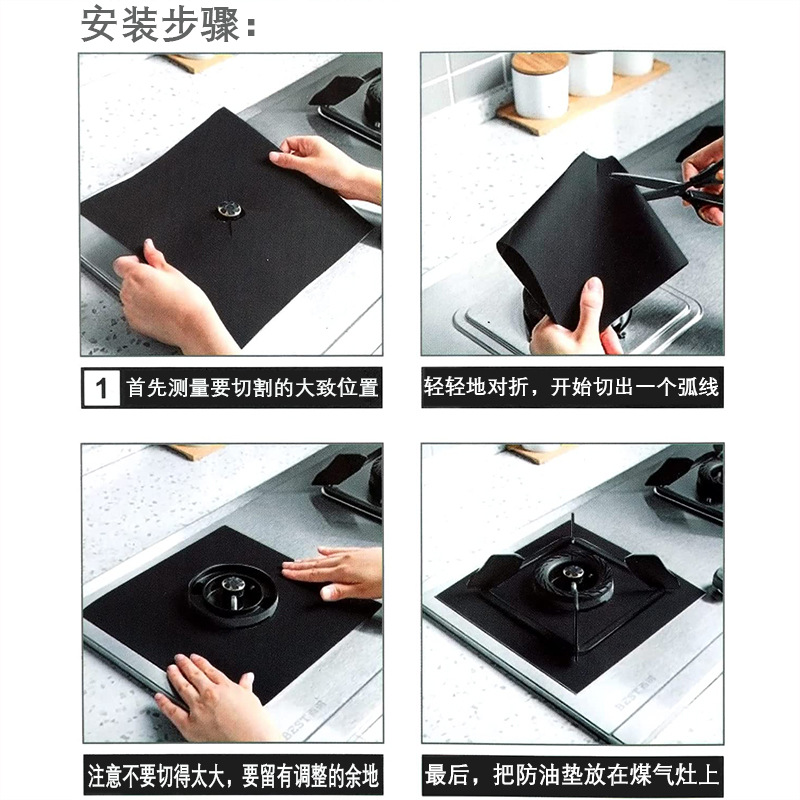 安装步骤：

1 首先测量要切割的大致位置

轻轻地对折，开始切出一个弧线

注意不要切得太大，要留有调整的余地

最后，把防油垫放在煤气灶上