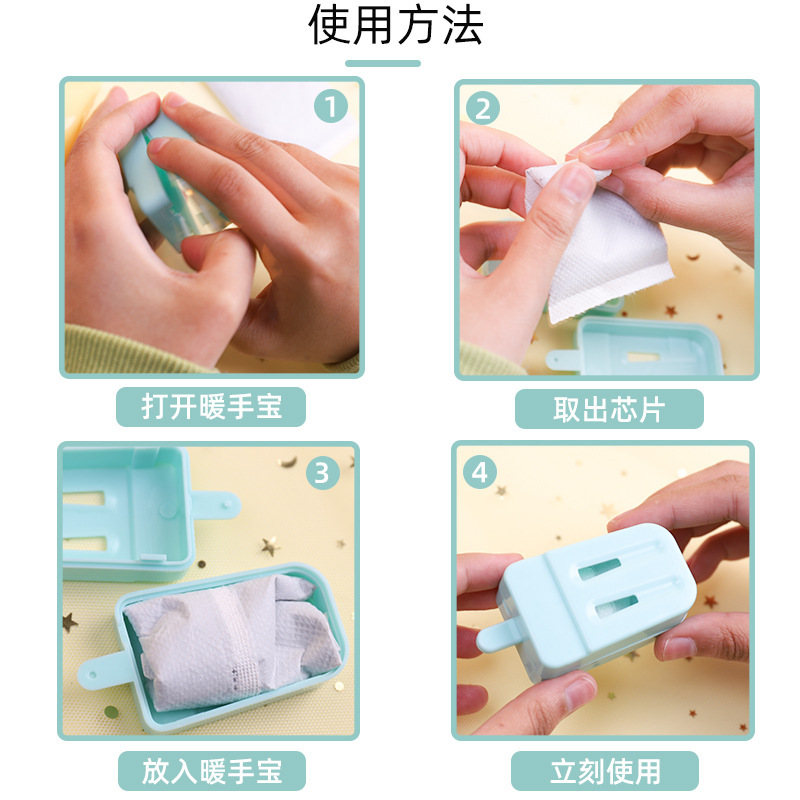 使用方法

1

打开暖手宝

2

取出芯片

3

放入暖手宝

4

立刻使用