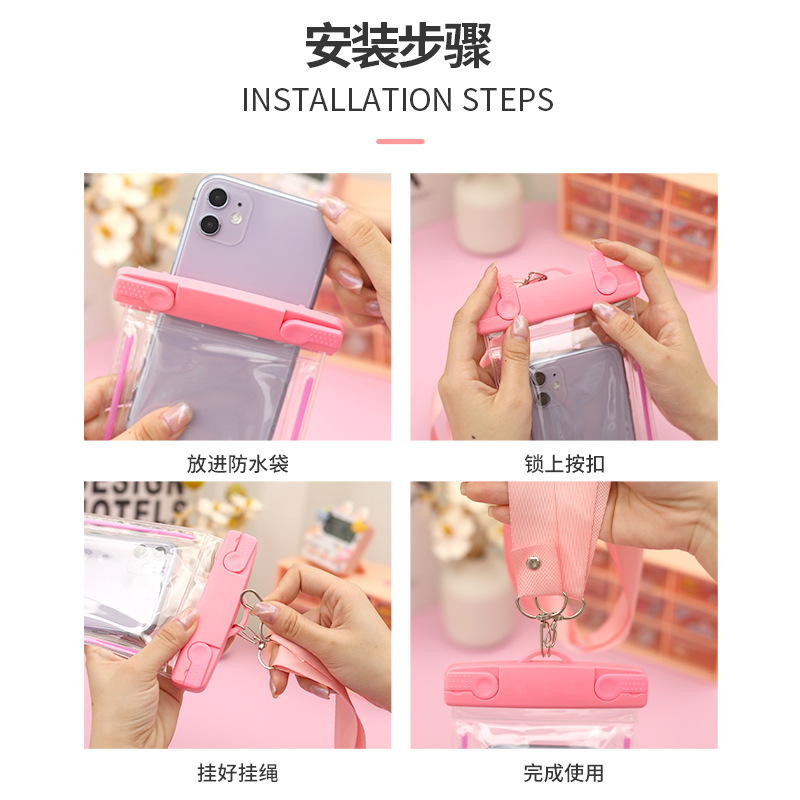 安装步骤
INSTALLATION STEPS

放进防水袋

锁上按扣

挂好挂绳

完成使用