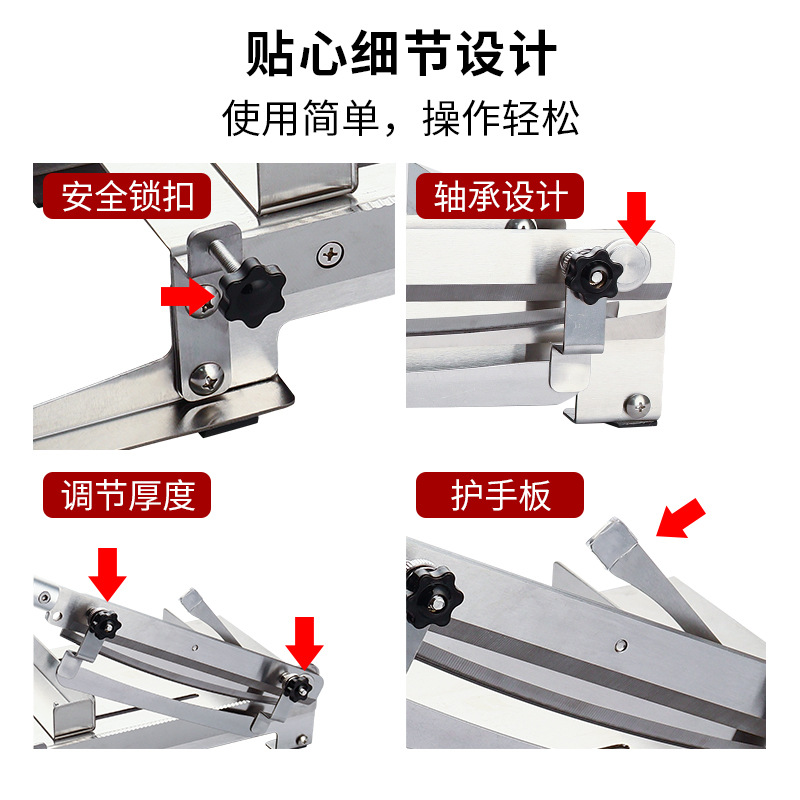 贴心细节设计

使用简单，操作轻松

安全锁扣

轴承设计

调节厚度

护手板