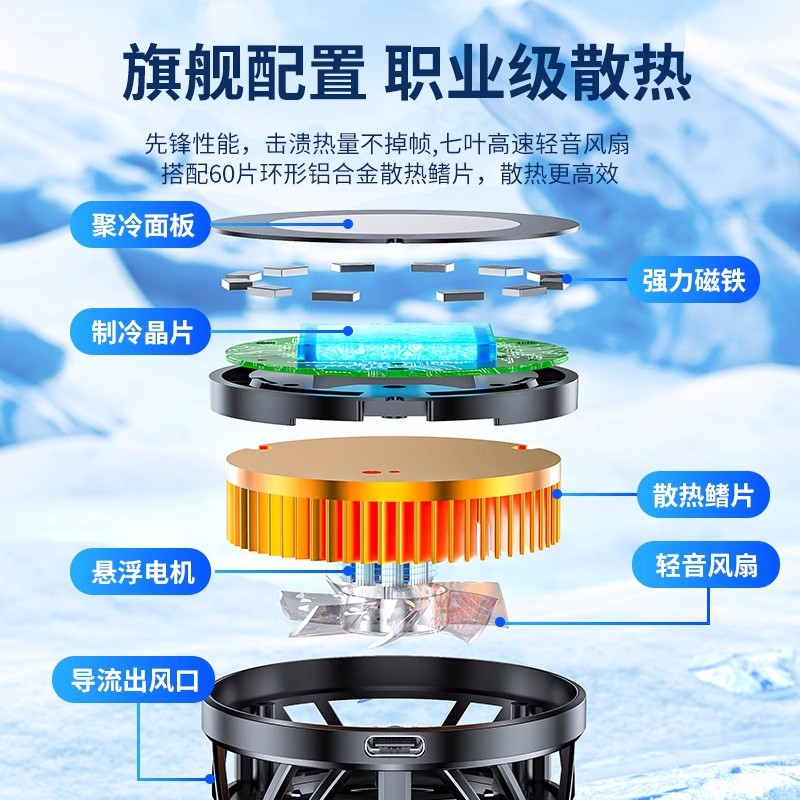 旗舰配置 职业级散热

先锋性能，击溃热量不掉帧,七叶高速轻音风扇
搭配60片环形铝合金散热鳍片，散热更高效

聚冷面板

强力磁铁

制冷晶片

散热鳍片

悬浮电机

轻音风扇

导流出风口