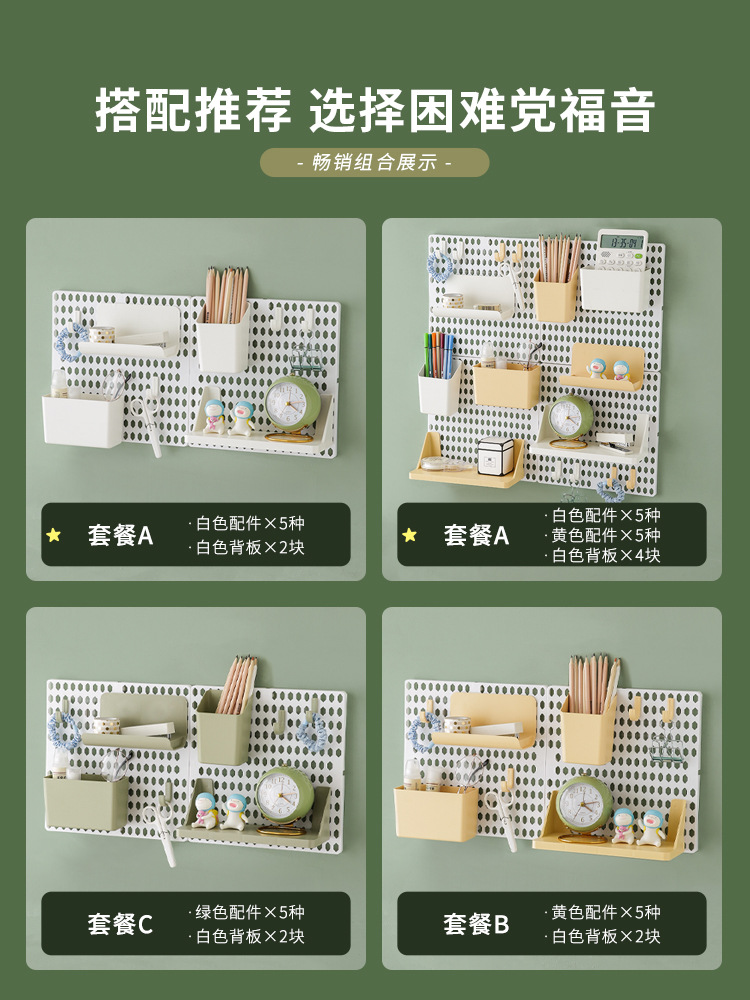 搭配推荐 选择困难党福音

- 畅销组合展示 -

套餐A
· 白色配件×5种
· 白色背板×2块

套餐A
· 白色配件×5种
· 黄色配件×5种
· 白色背板×4块

套餐C
· 绿色配件×5种
· 白色背板×2块

套餐B
· 黄色配件×5种
· 白色背板×2块