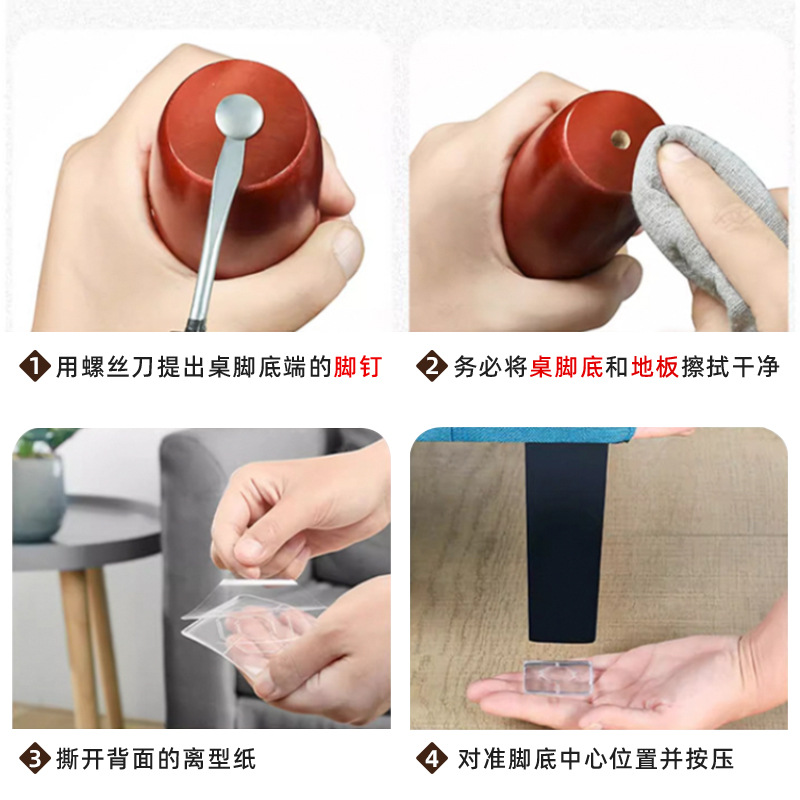 1 用螺丝刀提出桌脚底端的脚钉

2 务必将桌脚底和地板擦拭干净

3 撕开背面的离型纸

4 对准脚底中心位置并按压