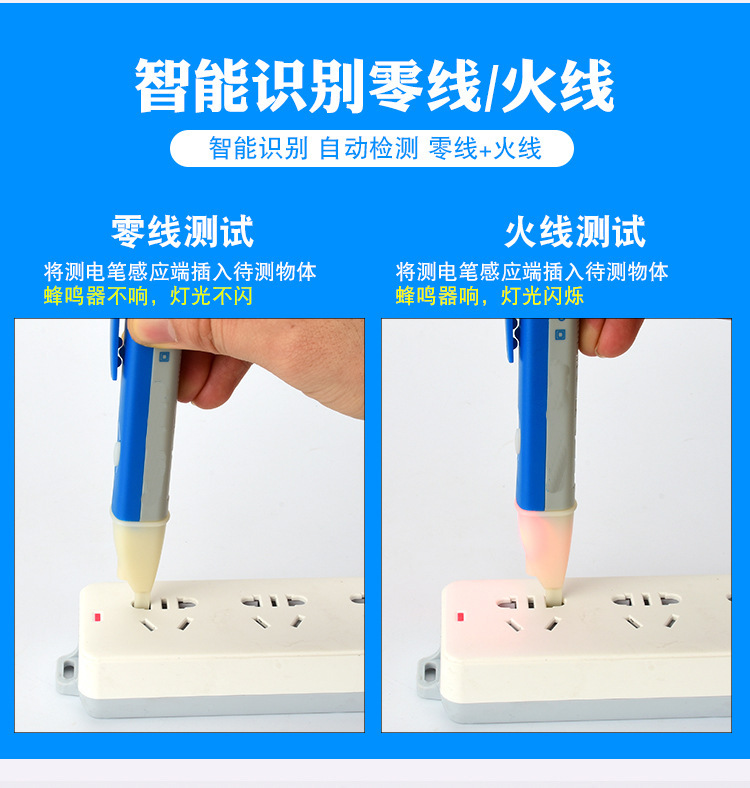 智能识别零线/火线

智能识别 自动检测 零线+火线

零线测试

将测电笔感应端插入待测物体
蜂鸣器不响，灯光不闪

火线测试

将测电笔感应端插入待测物体
蜂鸣器响，灯光闪烁