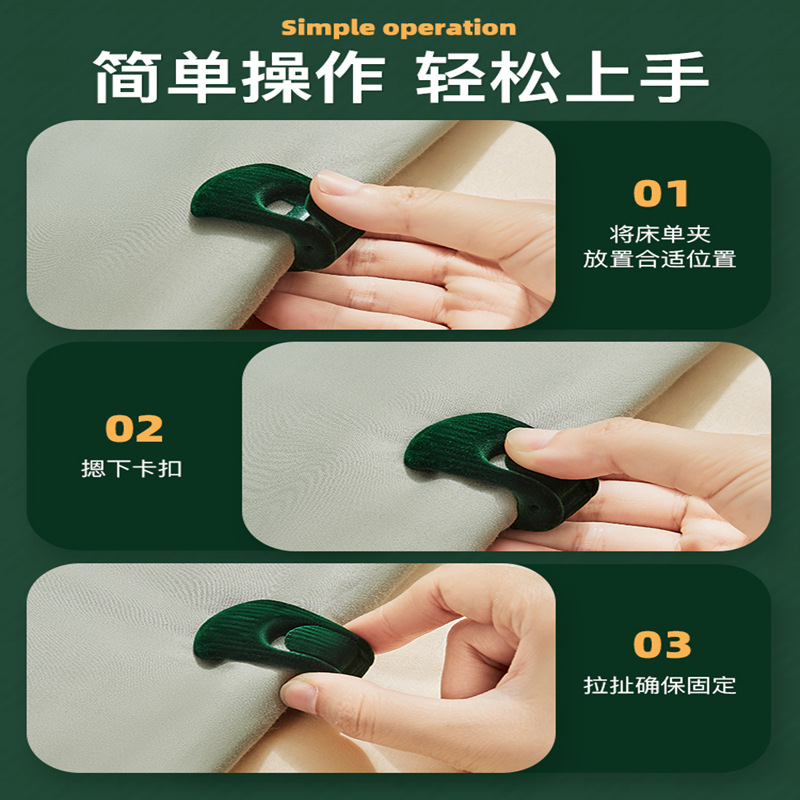 Simple operation

简单操作 轻松上手

01

将床单夹
放置合适位置

02

摁下卡扣

03

拉扯确保固定