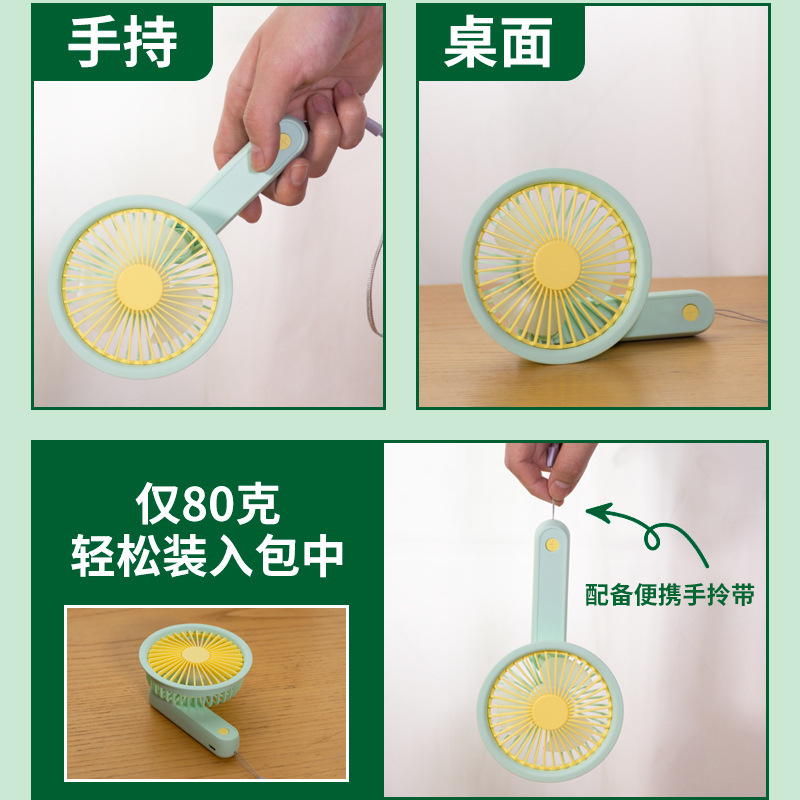 手持

桌面

仅80克
轻松装入包中

配备便携手拎带