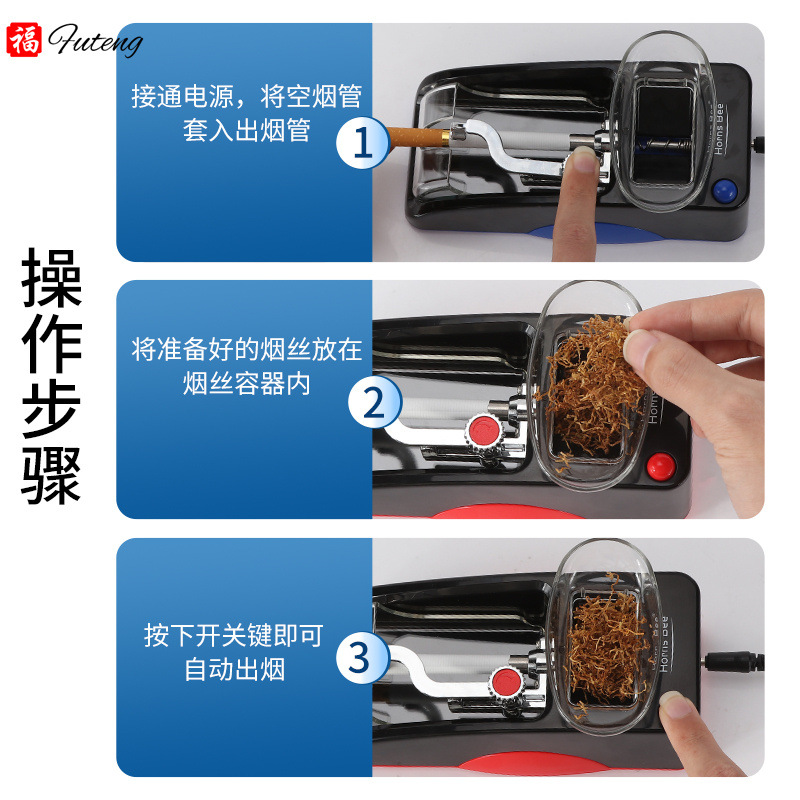 福 Futeng

操作步骤

接通电源，将空烟管套入出烟管

1

Horns Bee

将准备好的烟丝放在烟丝容器内

2

Horns Bee

按下开关键即可自动出烟

3

Horns Bee