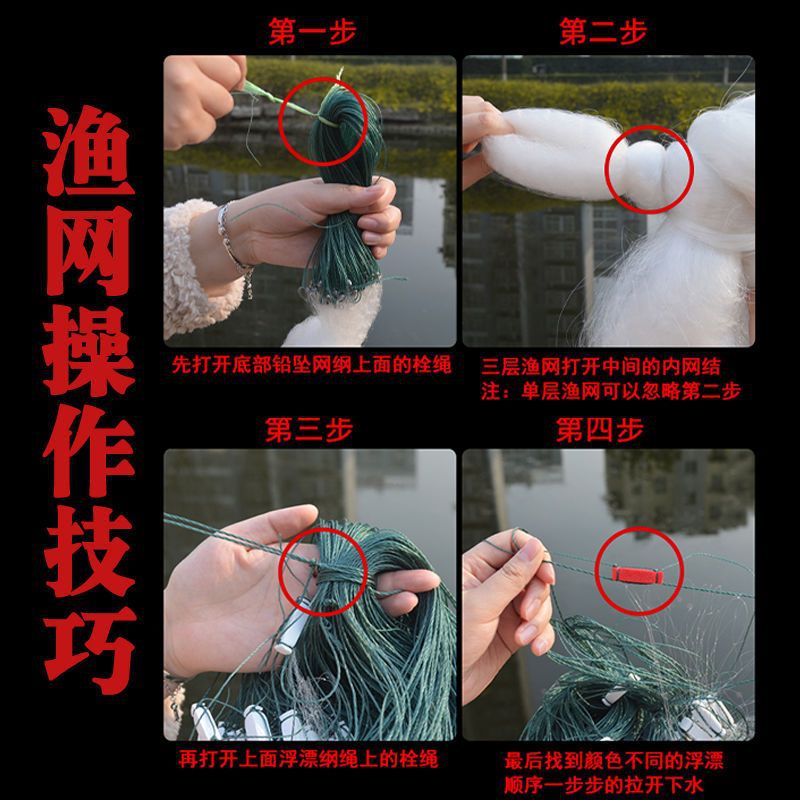 渔网操作技巧

第一步

先打开底部铅坠网纲上面的栓绳

第二步

三层渔网打开中间的内网结
注：单层渔网可以忽略第二步

第三步

再打开上面浮漂纲绳上的栓绳

第四步

最后找到颜色不同的浮漂
顺序一步步的拉开下水