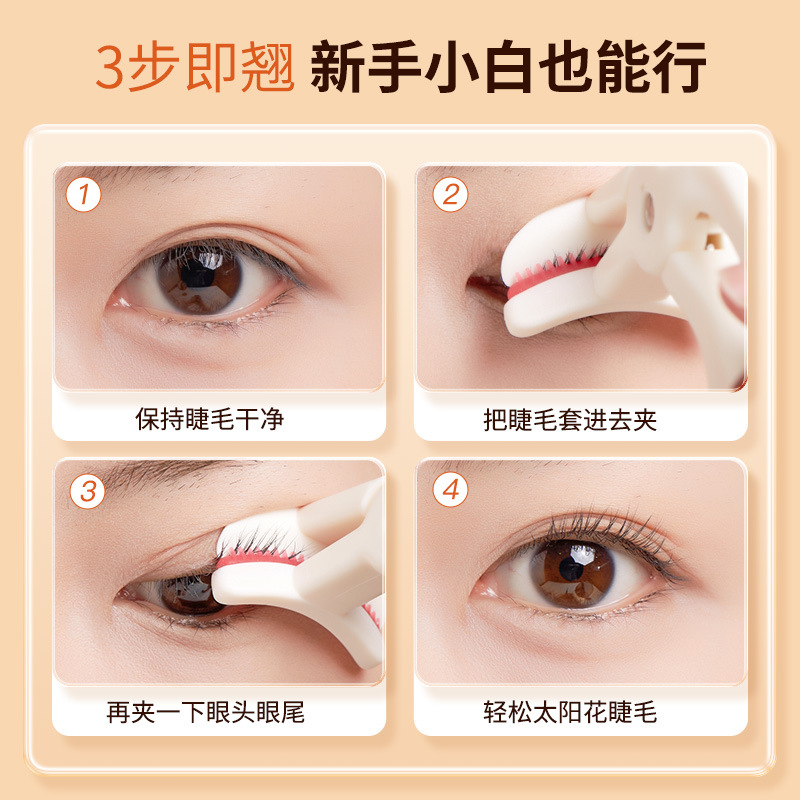 3步即翘 新手小白也能行

1
保持睫毛干净

2
把睫毛套进去夹

3
再夹一下眼头眼尾

4
轻松太阳花睫毛