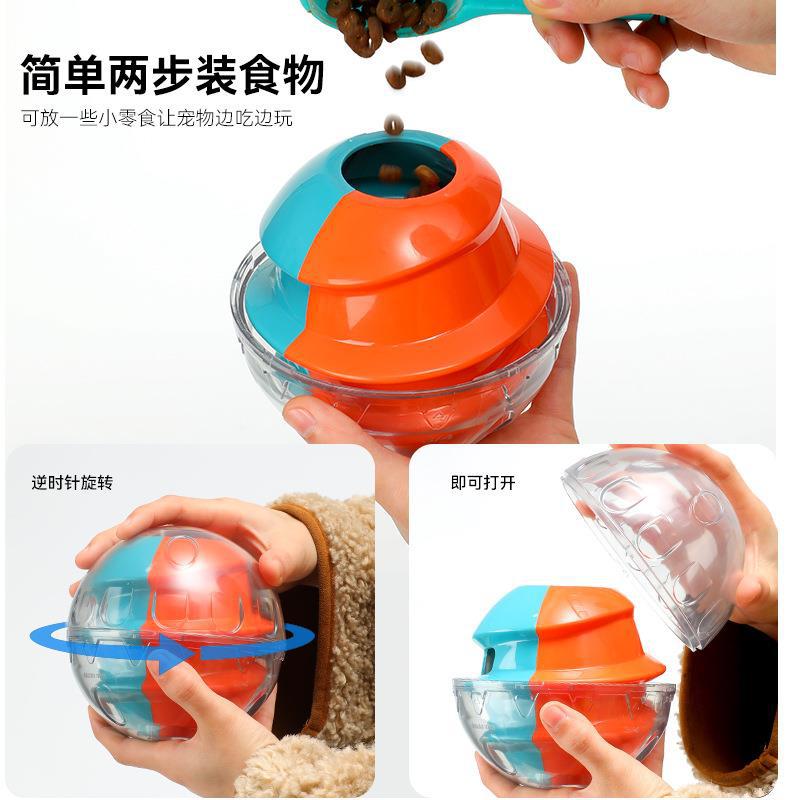 简单两步装食物

可放一些小零食让宠物边吃边玩

逆时针旋转

即可打开