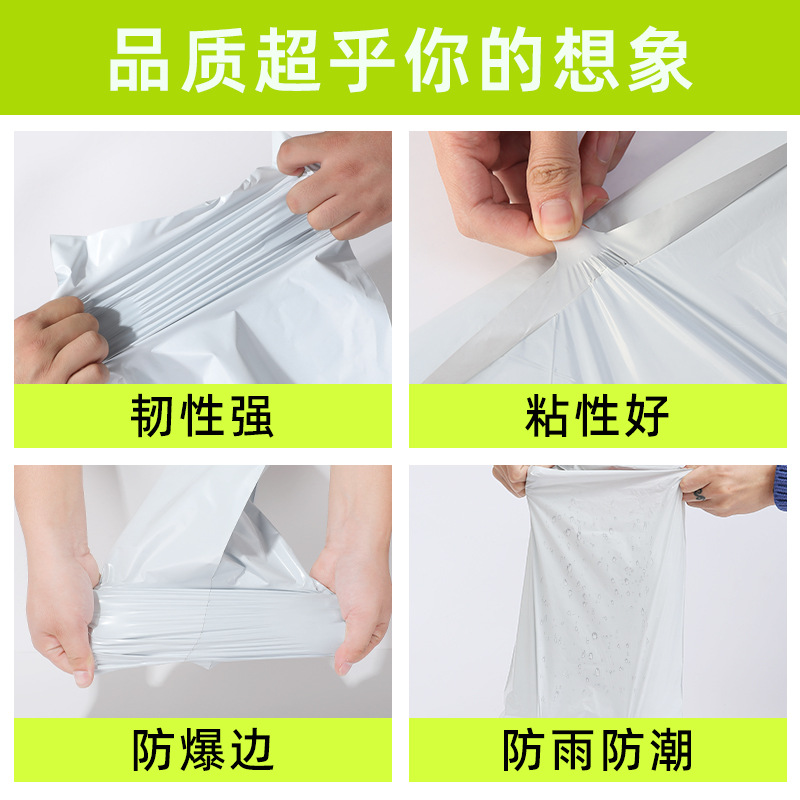 品质超乎你的想象

韧性强

粘性好

防爆边

防雨防潮