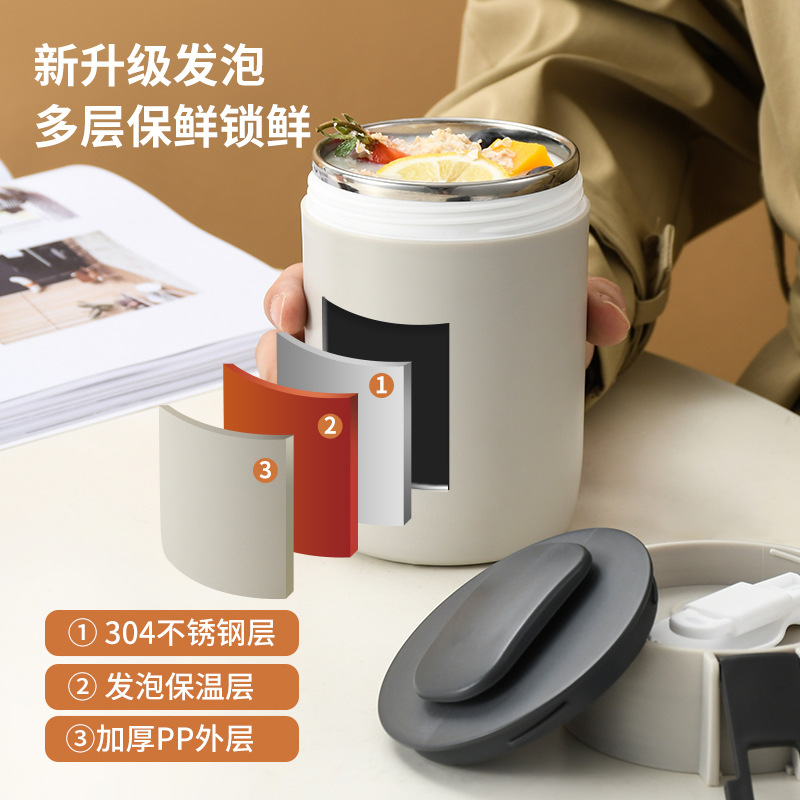 新升级发泡
多层保鲜锁鲜

①
②
③

① 304不锈钢层
② 发泡保温层
③加厚PP外层