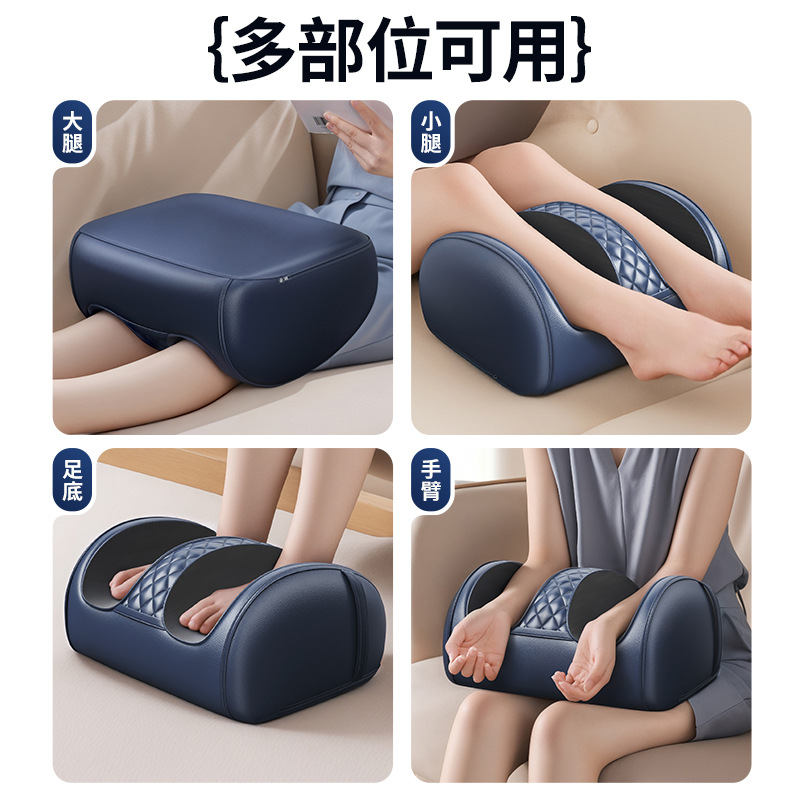 {多部位可用}

大腿

小腿

足底

手臂