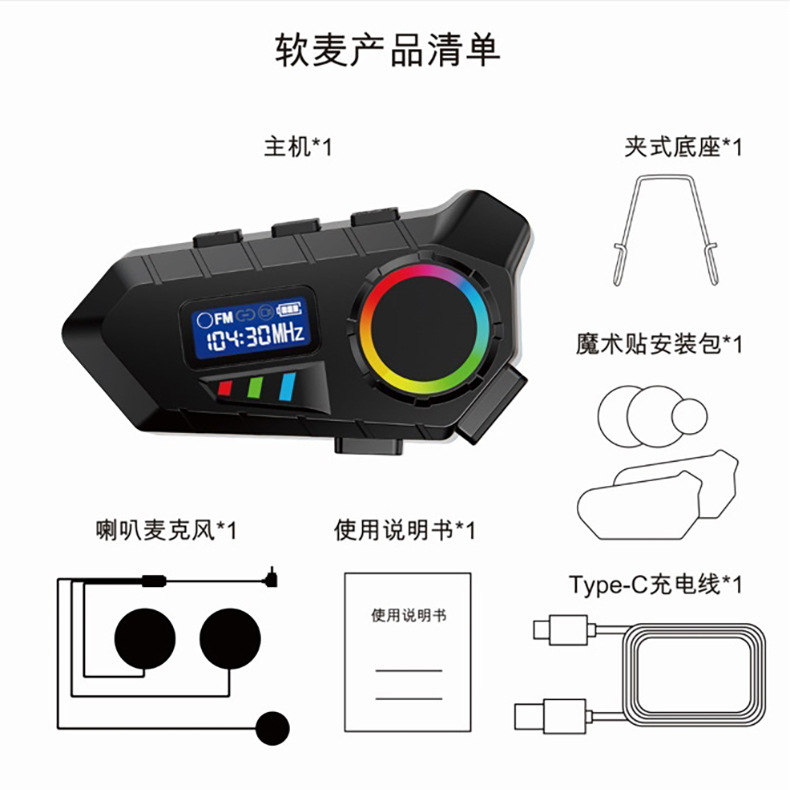 软麦产品清单

主机*1

夹式底座*1

FM

104:30MHz

魔术贴安装包*1

喇叭麦克风*1

使用说明书*1

使用说明书

Type-C充电线*1