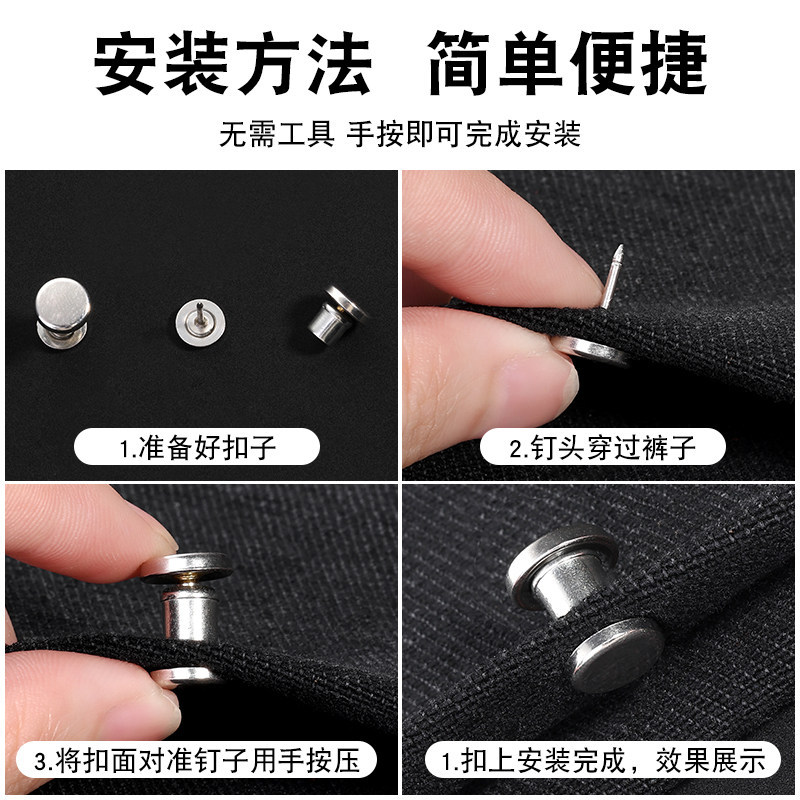 安装方法 简单便捷

无需工具 手按即可完成安装

1.准备好扣子

2.钉头穿过裤子

3.将扣面对准钉子用手按压

1.扣上安装完成，效果展示