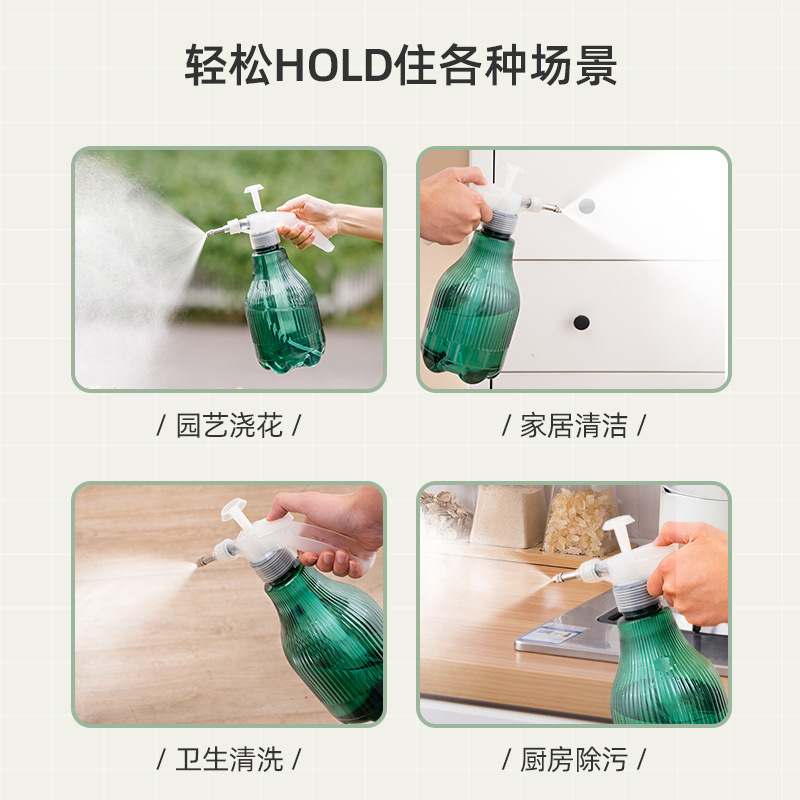 轻松HOLD住各种场景

/ 园艺浇花 /

/ 家居清洁 /

/ 卫生清洗 /

/ 厨房除污 /