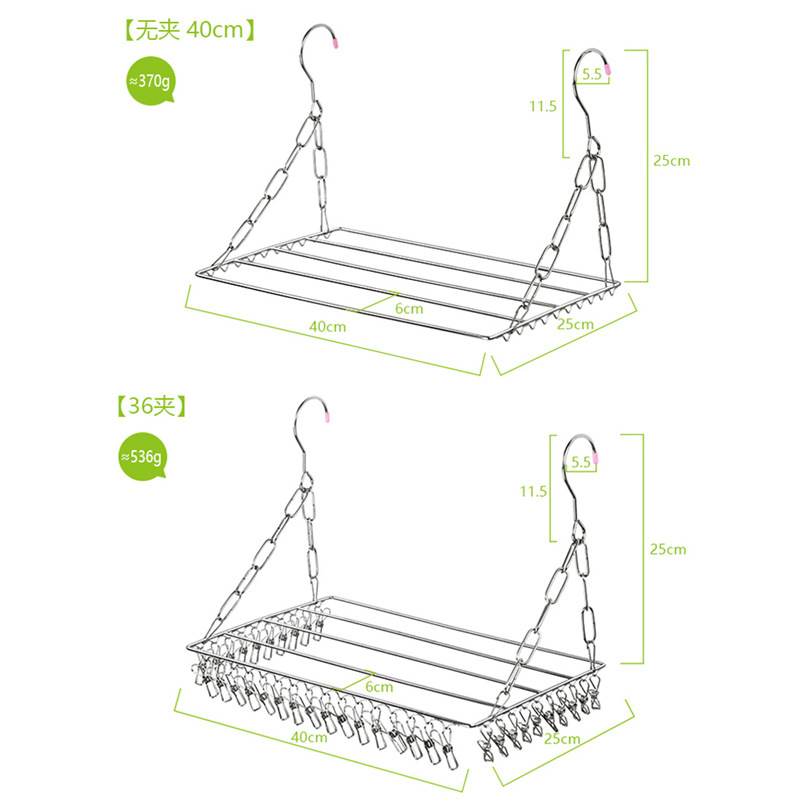 【无夹 40cm】

≈370g

5.5

11.5

25cm

6cm

40cm

25cm

【36夹】

≈536g

5.5

11.5

25cm

6cm

40cm

25cm