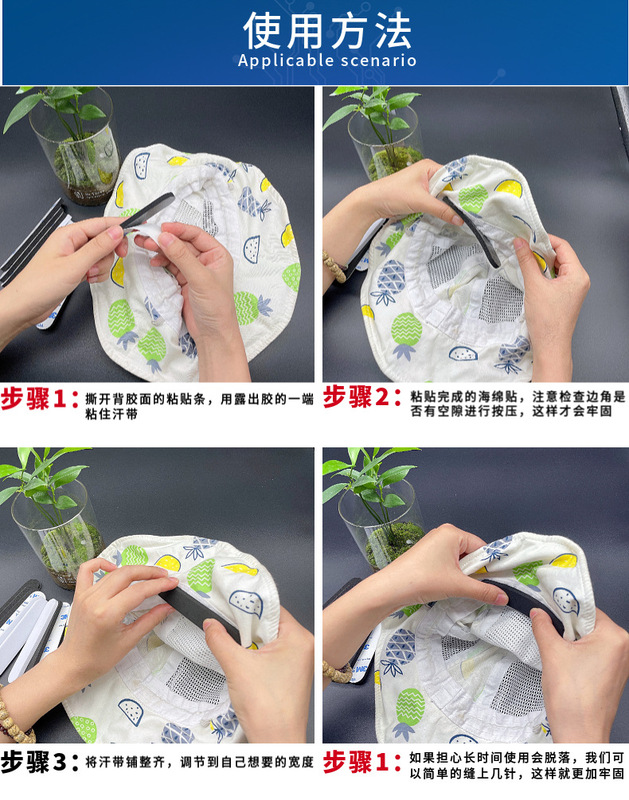 使用方法
Applicable scenario

步骤1：撕开背胶面的粘贴条，用露出胶的一端粘住汗带

步骤2：粘贴完成的海绵贴，注意检查边角是否有空隙进行按压，这样才会牢固

步骤3：将汗带铺整齐，调节到自己想要的宽度

步骤1：如果担心长时间使用会脱落，我们可以简单的缝上几针，这样就更加牢固