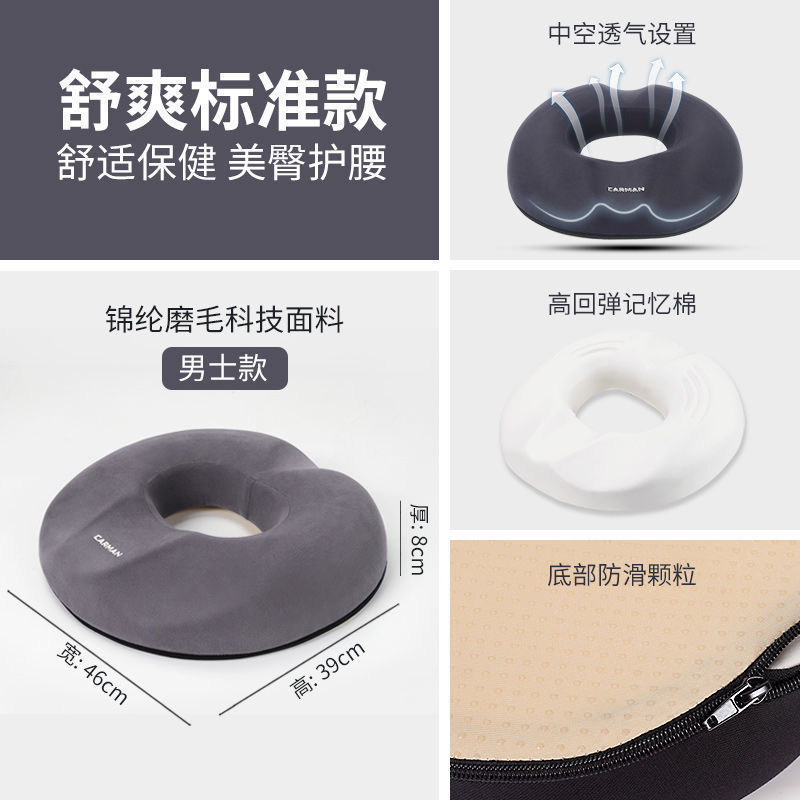 舒爽标准款
舒适保健 美臀护腰

中空透气设置

CARMAN

锦纶磨毛科技面料
男士款

CARMAN

厚: 8cm
宽: 46cm
高: 39cm

高回弹记忆棉

底部防滑颗粒