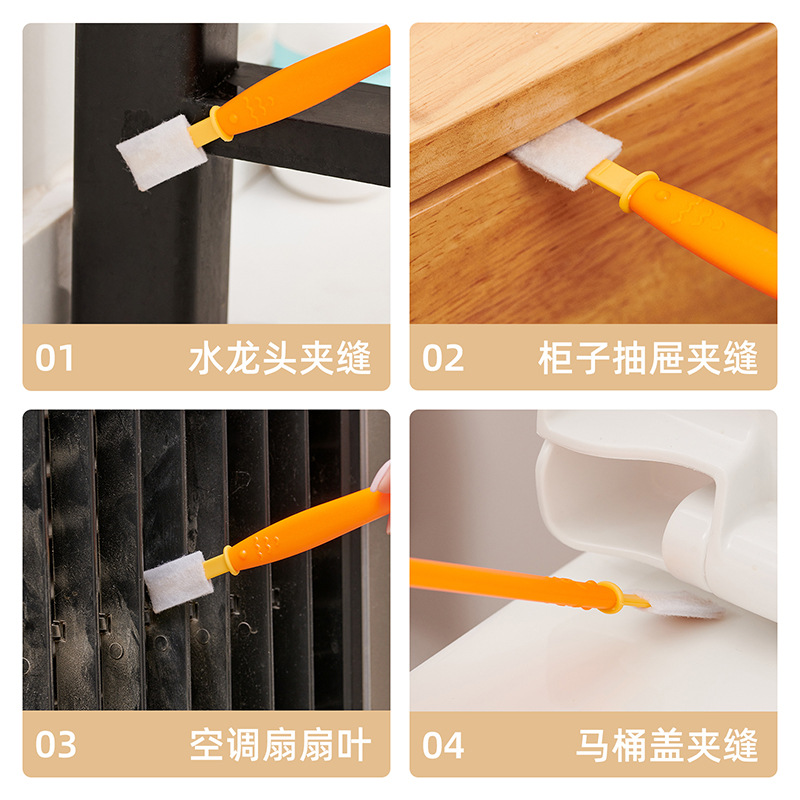 01 水龙头夹缝

02 柜子抽屉夹缝

03 空调扇扇叶

04 马桶盖夹缝