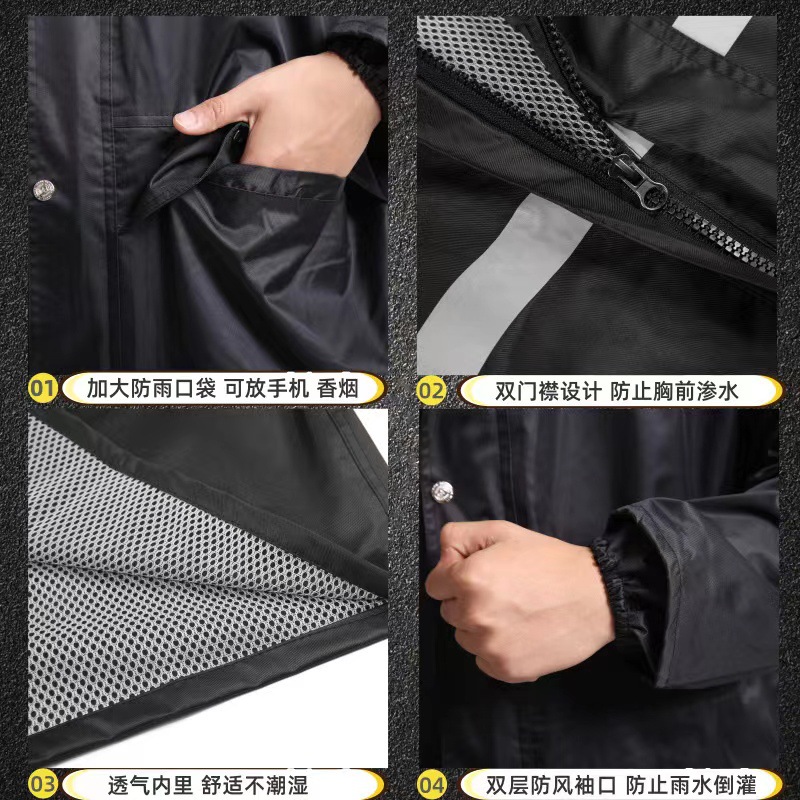 01 加大防雨口袋 可放手机 香烟

02 双门襟设计 防止胸前渗水

03 透气内里 舒适不潮湿

04 双层防风袖口 防止雨水倒灌