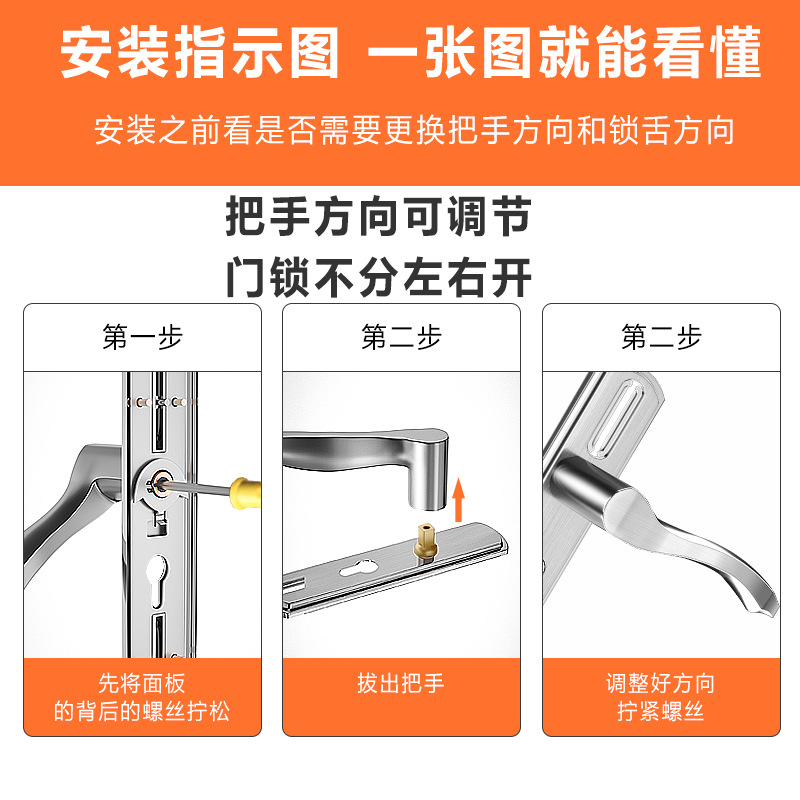 安装指示图 一张图就能看懂

安装之前看是否需要更换把手方向和锁舌方向

把手方向可调节
门锁不分左右开

第一步

先将面板
的背后的螺丝拧松

第二步

拔出把手

第二步

调整好方向
拧紧螺丝