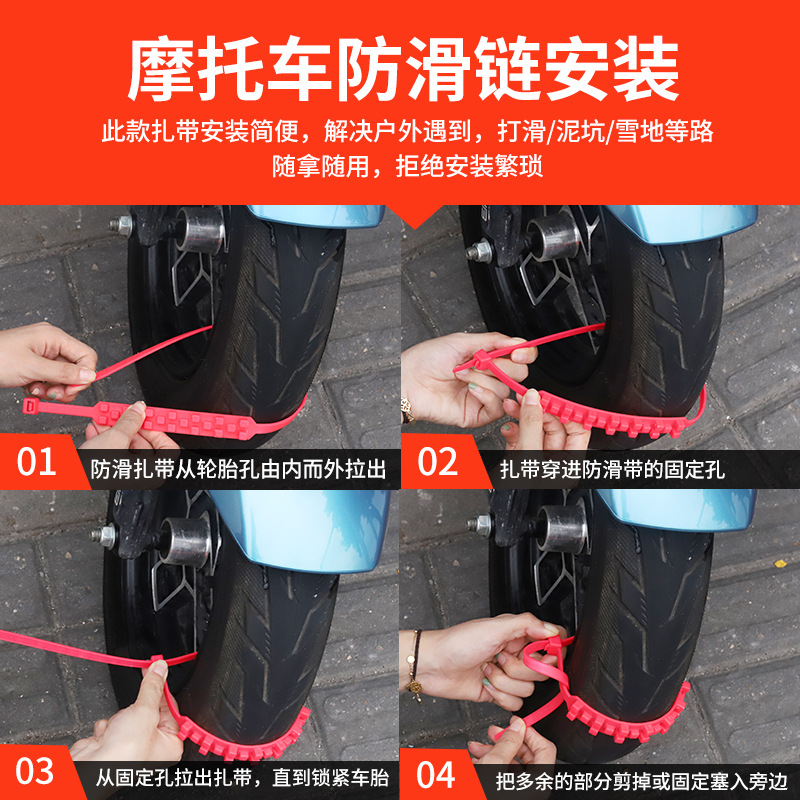 摩托车防滑链安装

此款扎带安装简便，解决户外遇到，打滑/泥坑/雪地等路
随拿随用，拒绝安装繁琐

01 防滑扎带从轮胎孔由内而外拉出

02 扎带穿进防滑带的固定孔

03 从固定孔拉出扎带，直到锁紧车胎

04 把多余的部分剪掉或固定塞入旁边