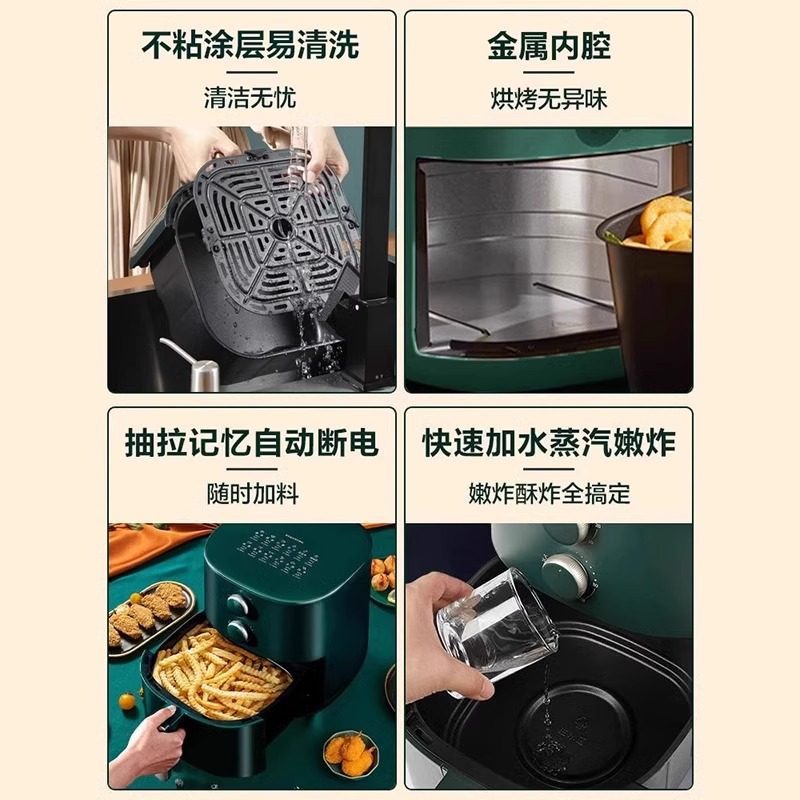 不粘涂层易清洗

清洁无忧

金属内腔

烘烤无异味

抽拉记忆自动断电

随时加料

快速加水蒸汽嫩炸

嫩炸酥炸全搞定