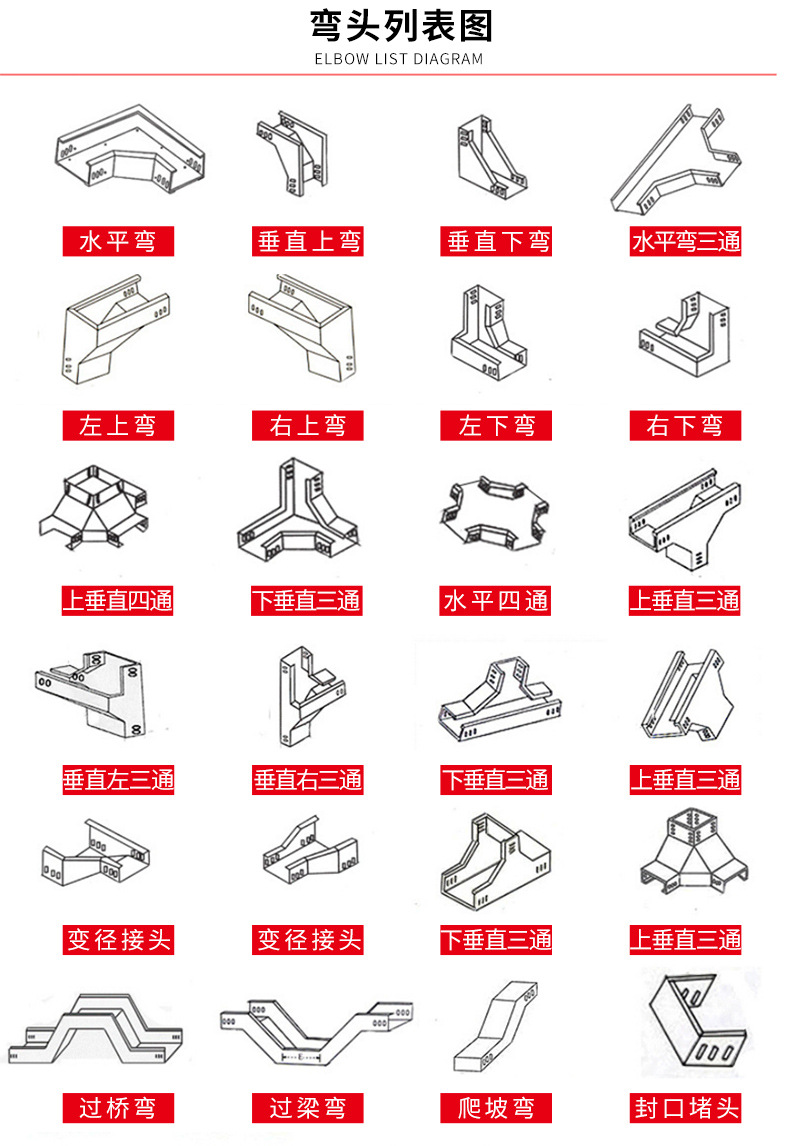 弯头列表图
ELBOW LIST DIAGRAM

水平弯
垂直上弯
垂直下弯
水平弯三通

左上弯
右上弯
左下弯
右下弯

上垂直四通
下垂直三通
水平四通
上垂直三通

垂直左三通
垂直右三通
下垂直三通
上垂直三通

变径接头
变径接头
下垂直三通
上垂直三通

过桥弯
过梁弯
爬坡弯
封口堵头