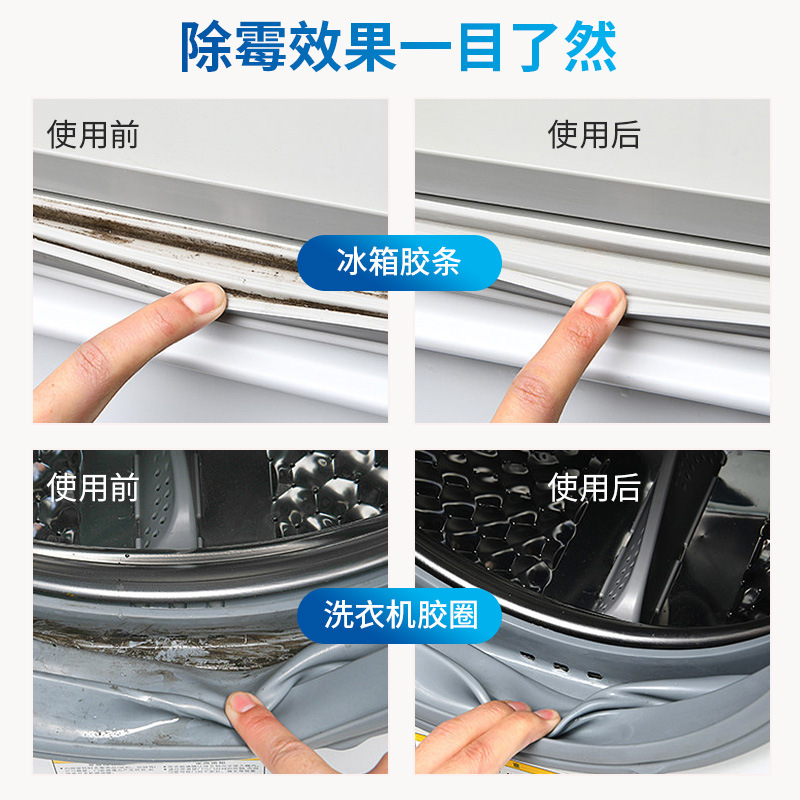 除霉效果一目了然

使用前

使用后

冰箱胶条

使用前

使用后

洗衣机胶圈