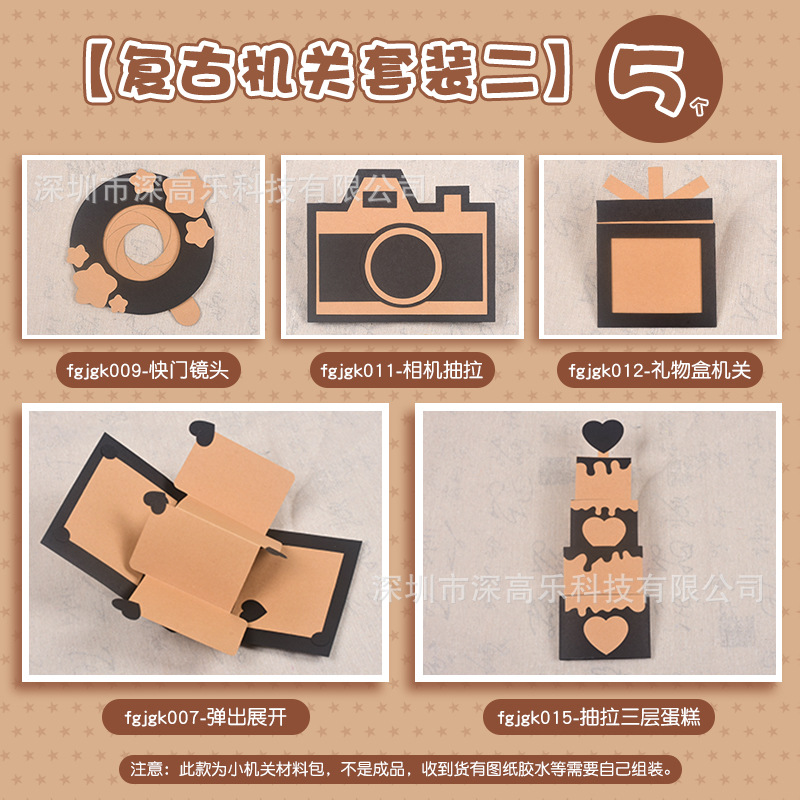 【复古机关套装二】 5个

深圳市深高乐科技有限公司

fgjgk009-快门镜头

fgjgk011-相机抽拉

fgjgk012-礼物盒机关

深圳市深高乐科技有限公司

fgjgk007-弹出展开

fgjgk015-抽拉三层蛋糕

注意：此款为小机关材料包，不是成品，收到货有图纸胶水等需要自己组装。